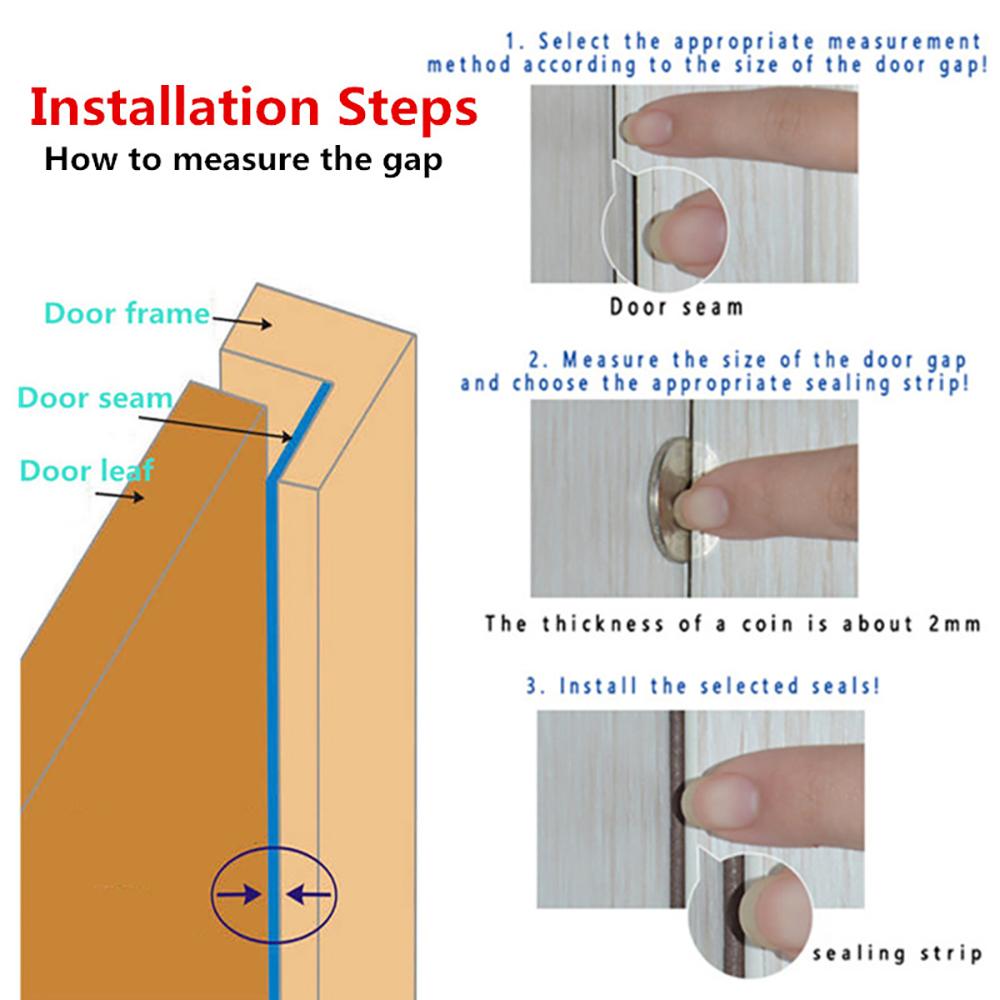 Installation Steps
How to measure the gap

Door frame
Door seam
Door leaf

1. Select the appropriate measurement method according to the size of the door gap!

Door seam

2. Measure the size of the door gap and choose the appropriate sealing strip!

The thickness of a coin is about 2mm

3. Install the selected seals!

sealing strip