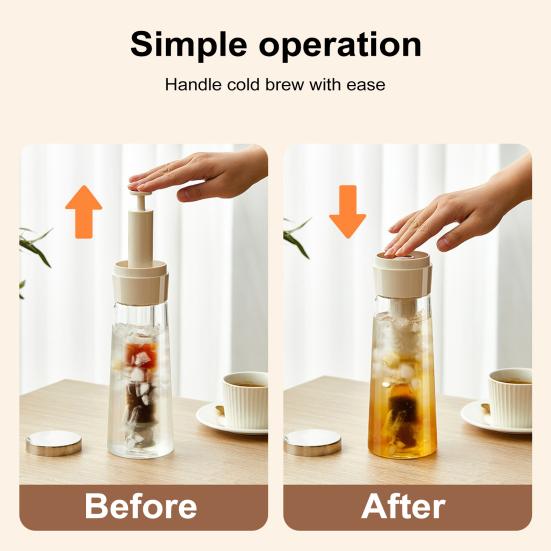 Simple operation

Handle cold brew with ease

Before

After