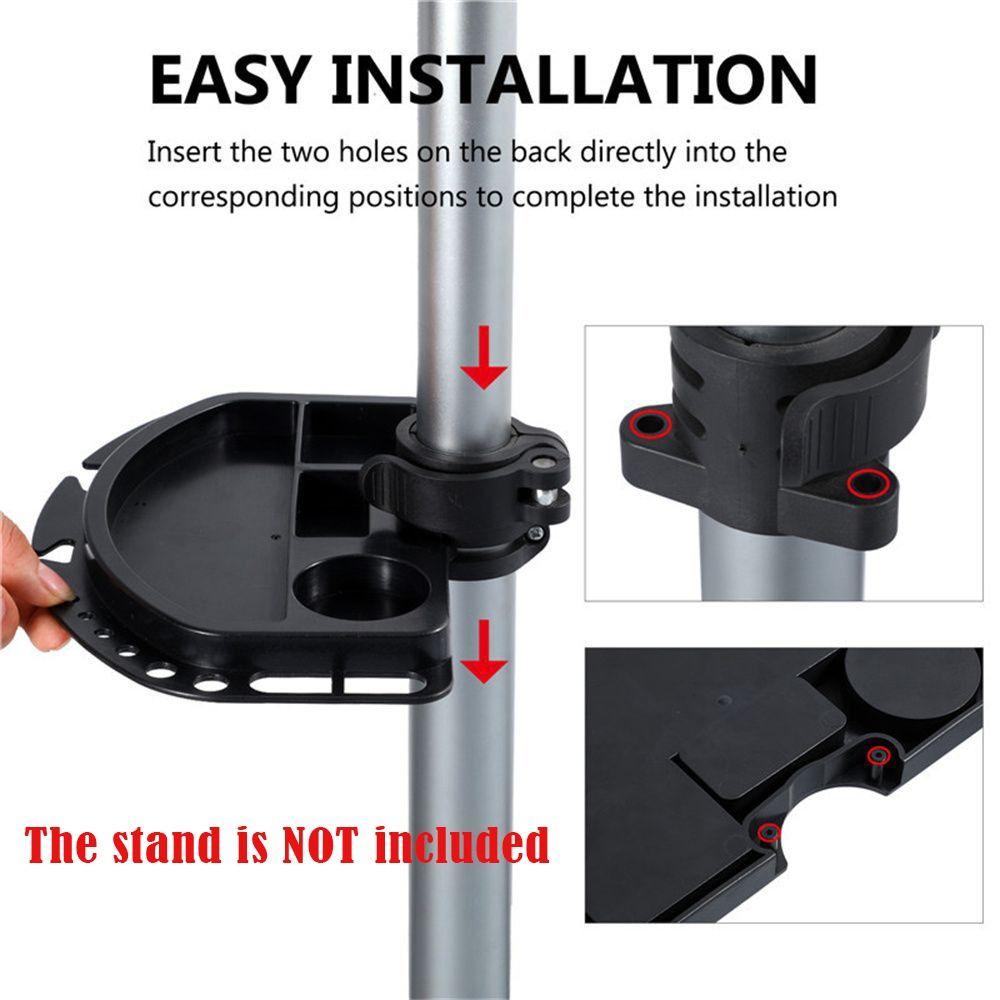 EASY INSTALLATION

Insert the two holes on the back directly into the corresponding positions to complete the installation

The stand is NOT included