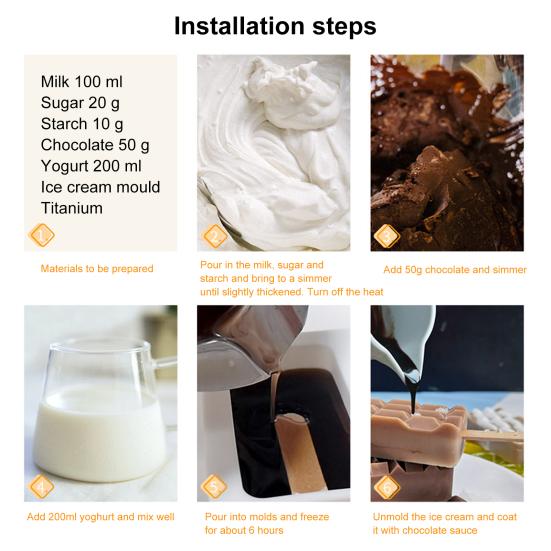 Installation steps

Milk 100 ml
Sugar 20 g
Starch 10 g
Chocolate 50 g
Yogurt 200 ml
Ice cream mould
Titanium

1

Materials to be prepared

2

Pour in the milk, sugar and starch and bring to a simmer until slightly thickened. Turn off the heat

3

Add 50g chocolate and simmer

4

Add 200ml yoghurt and mix well

5

Pour into molds and freeze for about 6 hours

6

Unmold the ice cream and coat it with chocolate sauce