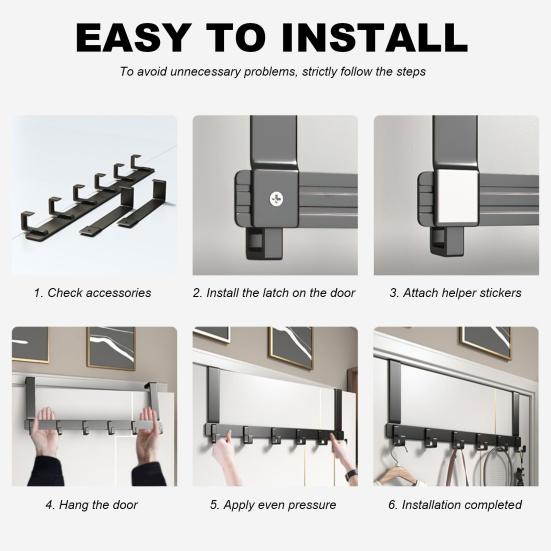 EASY TO INSTALL

To avoid unnecessary problems, strictly follow the steps

1. Check accessories

2. Install the latch on the door

3. Attach helper stickers

4. Hang the door

5. Apply even pressure

6. Installation completed