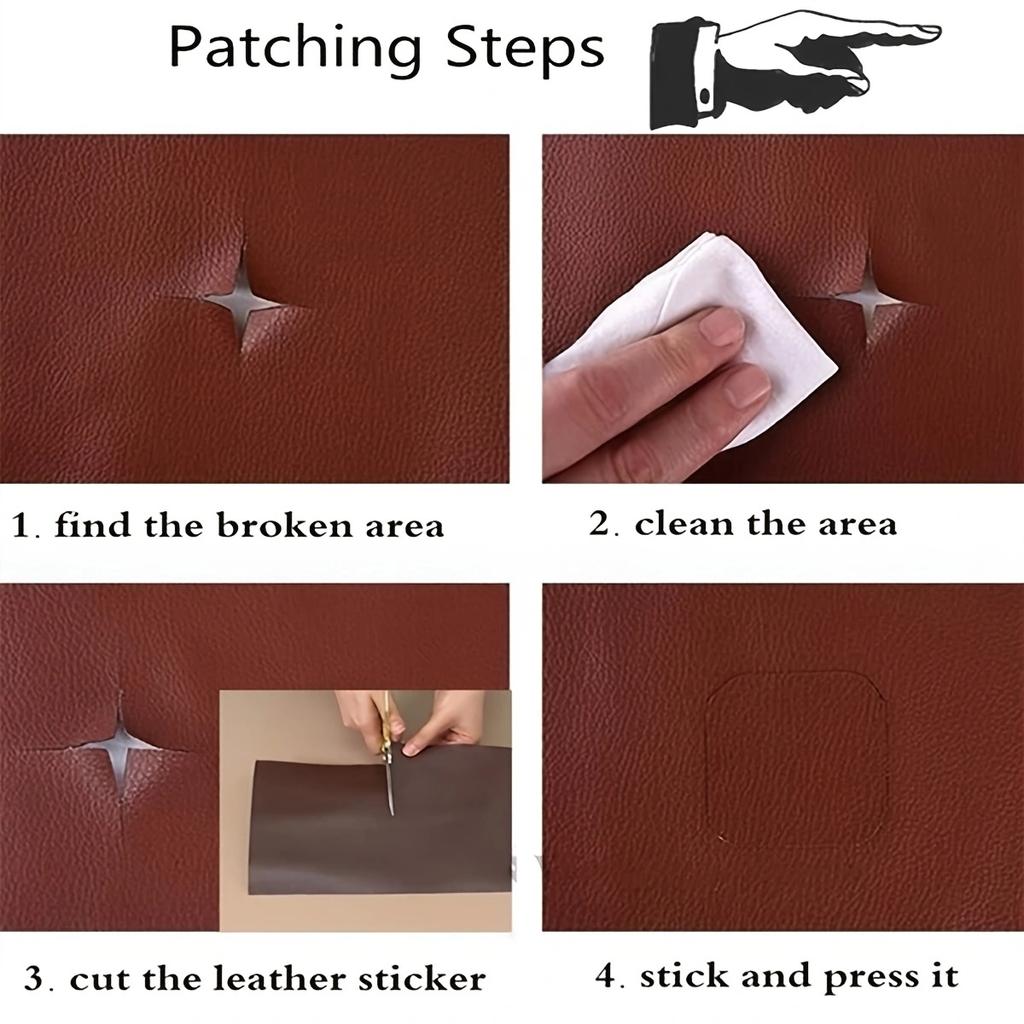 Patching Steps

1. find the broken area

2. clean the area

3. cut the leather sticker

4. stick and press it