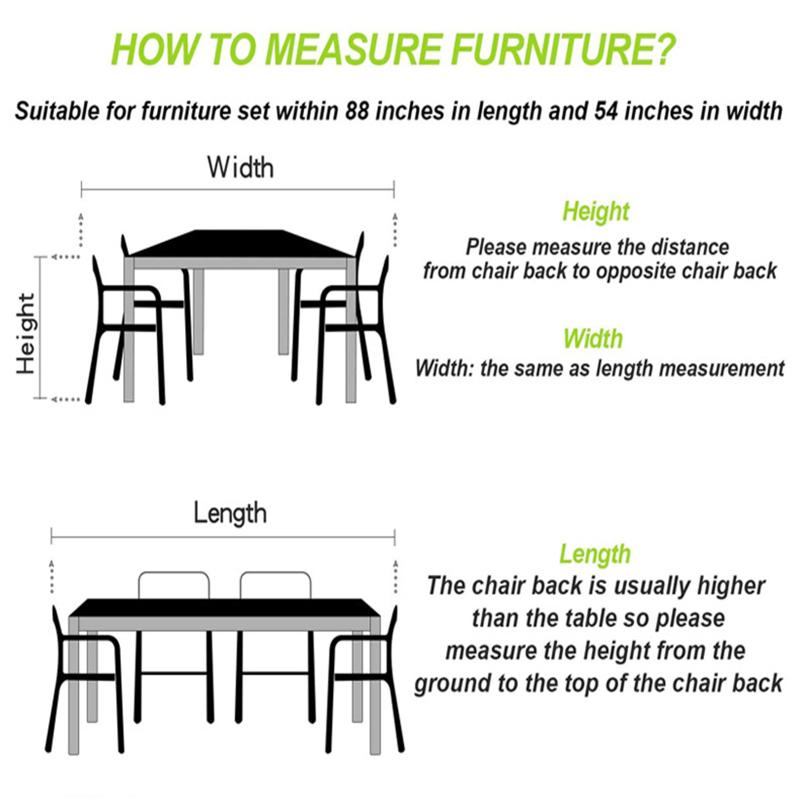 HOW TO MEASURE FURNITURE?

Suitable for furniture set within 88 inches in length and 54 inches in width

Width

Height

Height
Please measure the distance from chair back to opposite chair back

Width
Width: the same as length measurement

Length

Length
The chair back is usually higher than the table so please measure the height from the ground to the top of the chair back