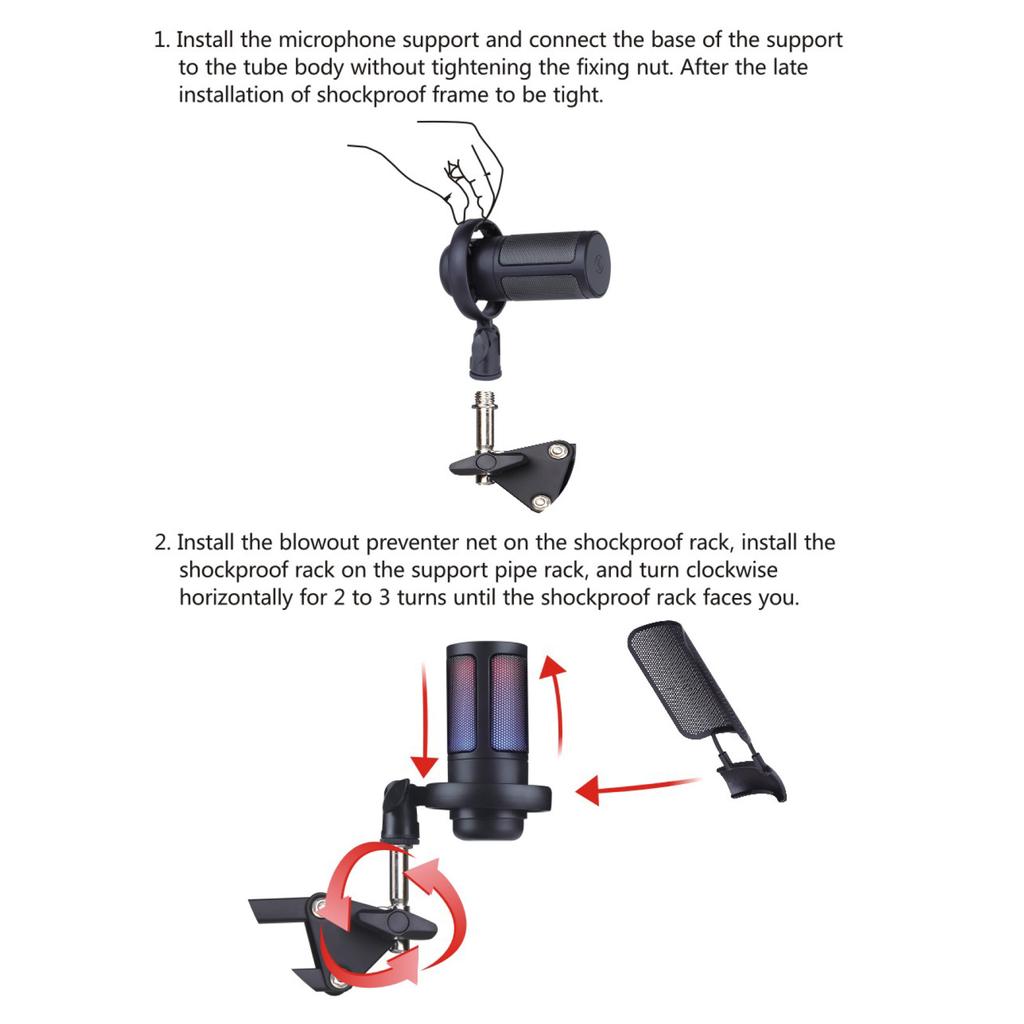 1. Install the microphone support and connect the base of the support to the tube body without tightening the fixing nut. After the late installation of shockproof frame to be tight.

2. Install the blowout preventer net on the shockproof rack, install the shockproof rack on the support pipe rack, and turn clockwise horizontally for 2 to 3 turns until the shockproof rack faces you.