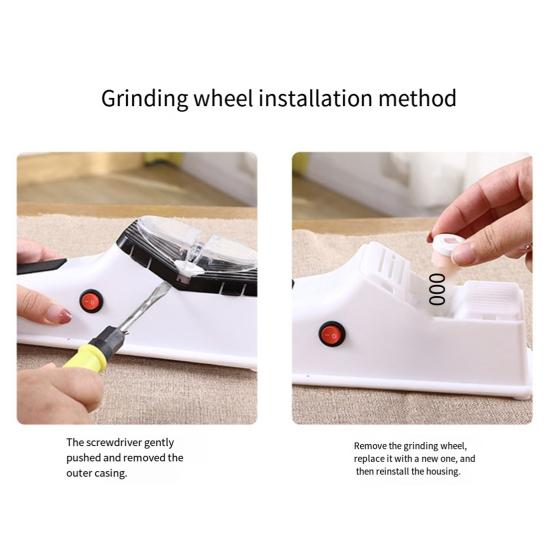 Grinding wheel installation method

The screwdriver gently pushed and removed the outer casing.

Remove the grinding wheel, replace it with a new one, and then reinstall the housing.