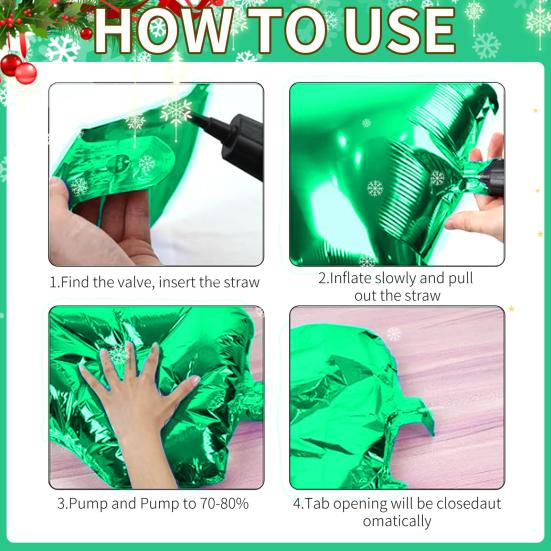 HOW TO USE

1.Find the valve, insert the straw

2.Inflate slowly and pull out the straw

3.Pump and Pump to 70-80%

4.Tab opening will be closedaut omatically