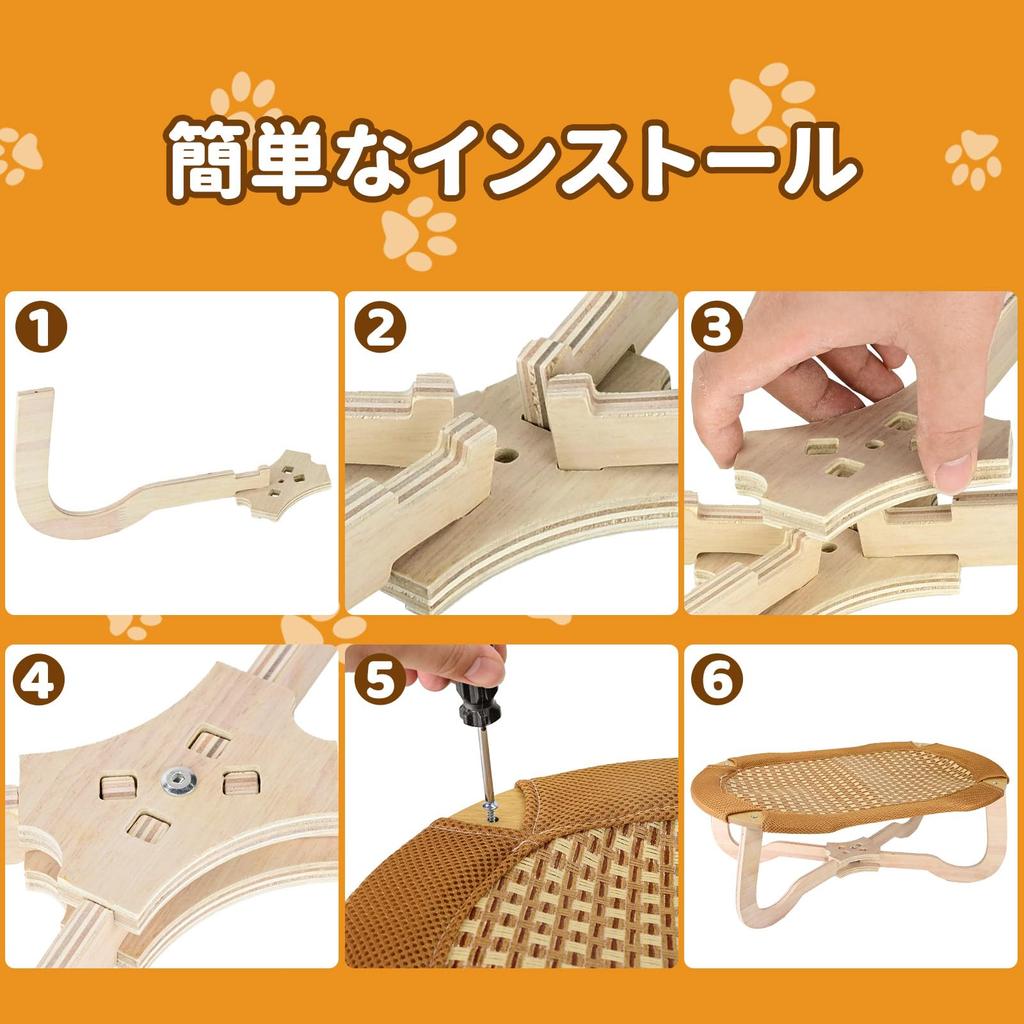 簡単なインストール

1

2

3

4

5

6