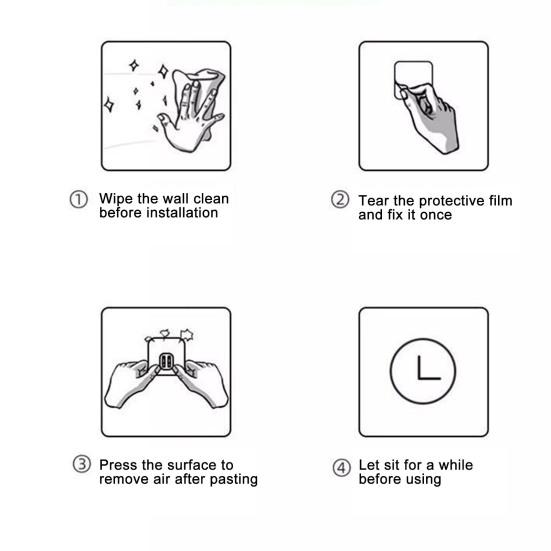 ① Wipe the wall clean before installation

② Tear the protective film and fix it once

③ Press the surface to remove air after pasting

④ Let sit for a while before using