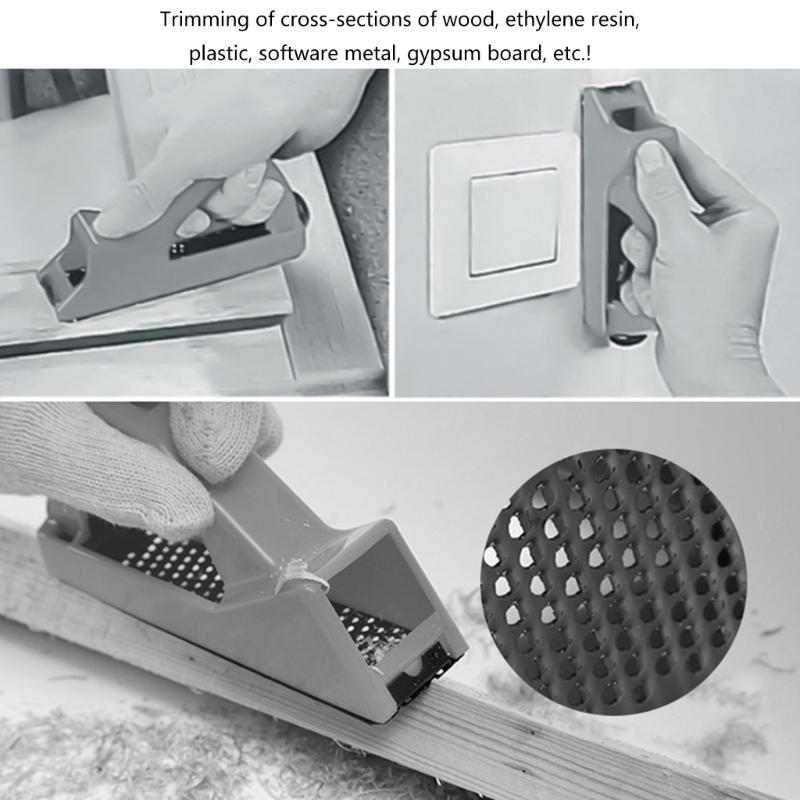 Trimming of cross-sections of wood, ethylene resin, plastic, software metal, gypsum board, etc.!