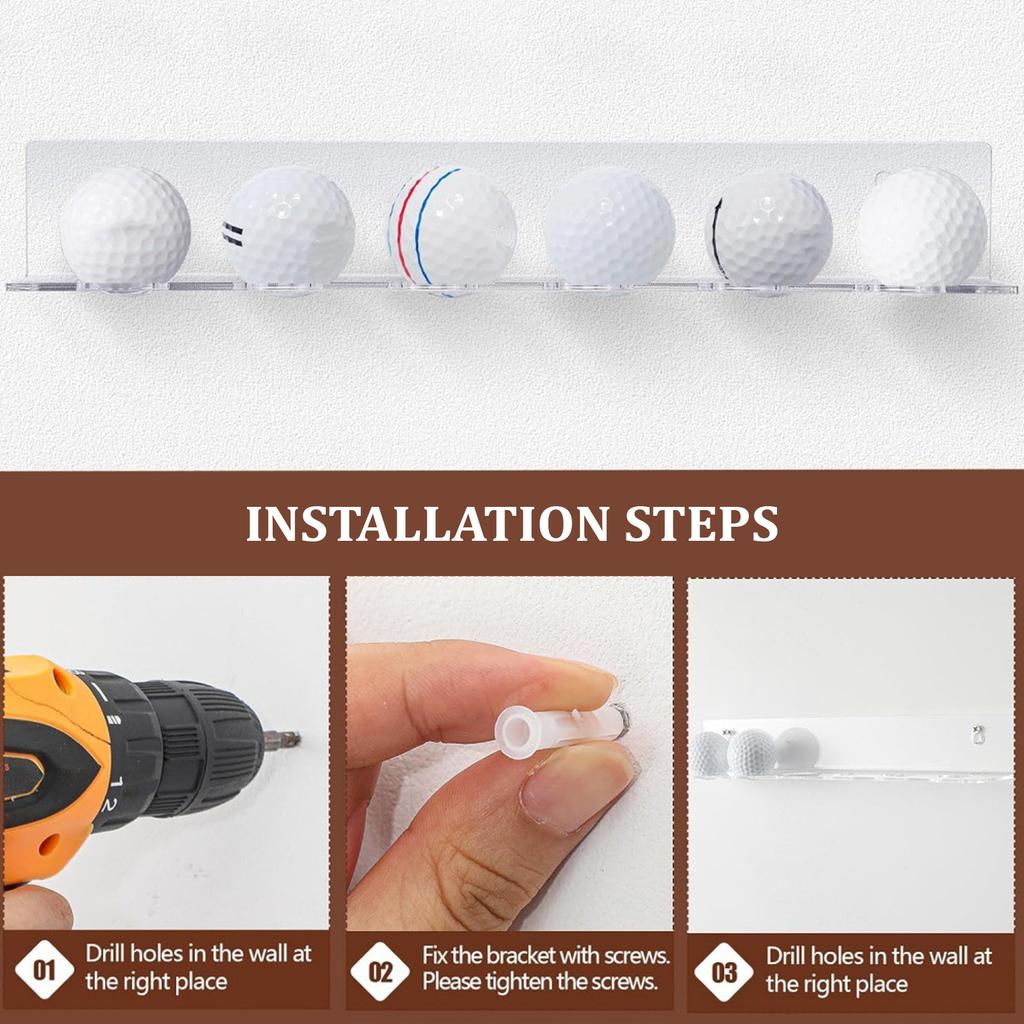 INSTALLATION STEPS

1 2

01 Drill holes in the wall at the right place

02 Fix the bracket with screws. Please tighten the screws.

03 Drill holes in the wall at the right place