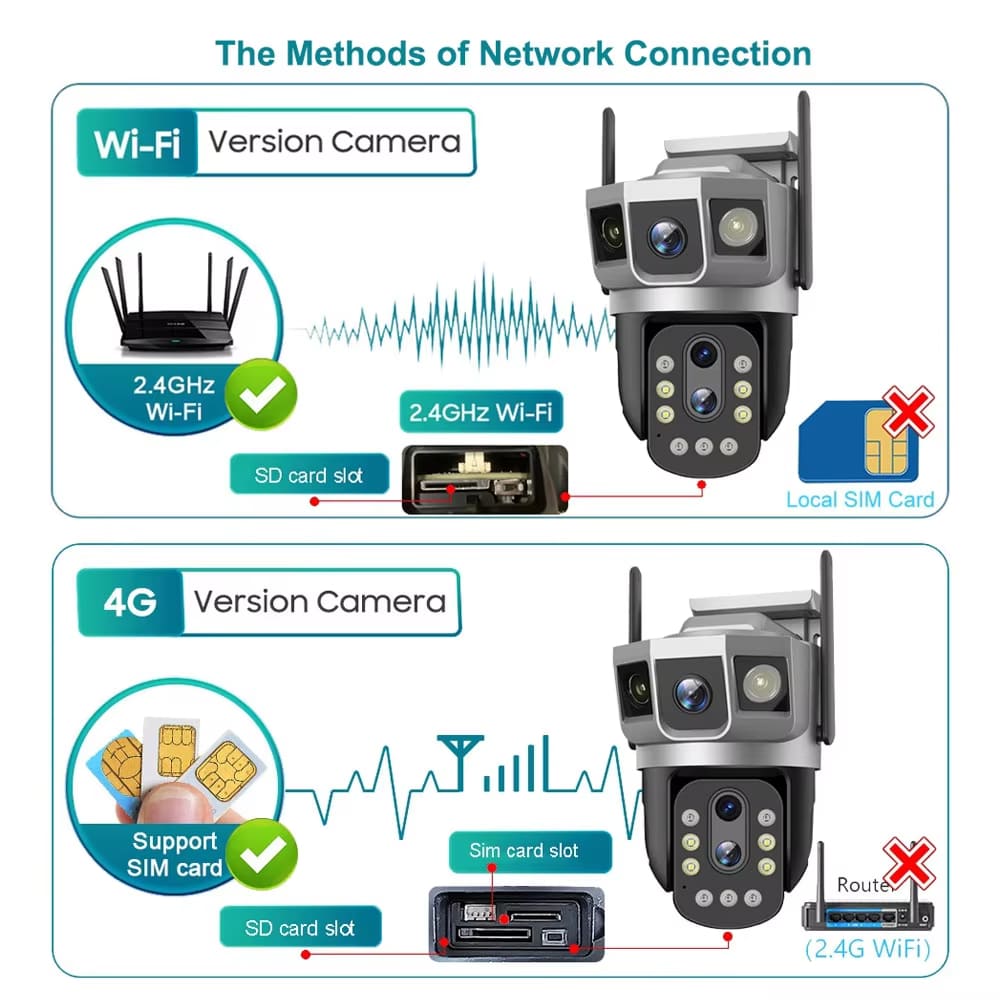 The Methods of Network Connection

Wi-Fi Version Camera

2.4GHz Wi-Fi

2.4GHz Wi-Fi

SD card slot

Local SIM Card

4G Version Camera

Support SIM card

Sim card slot

SD card slot

Router

(2.4G WiFi)