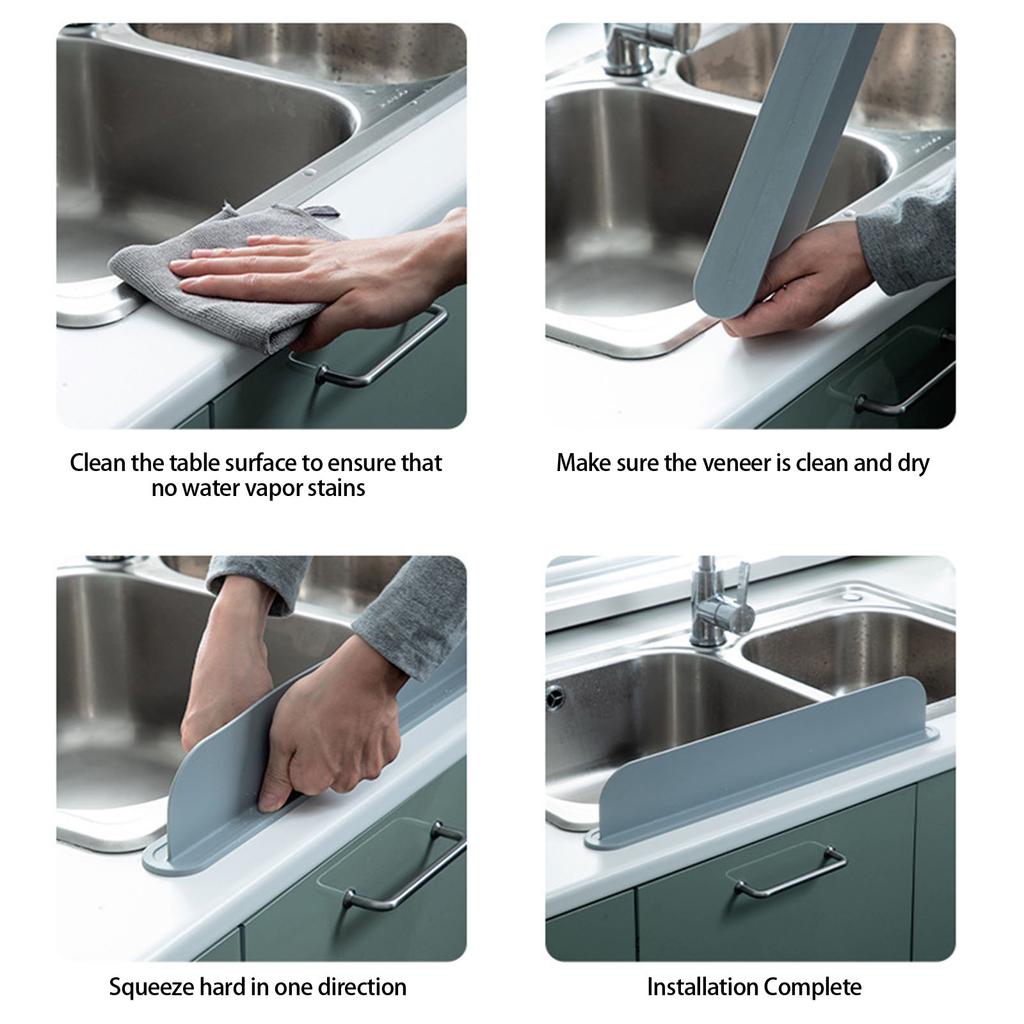 Clean the table surface to ensure that no water vapor stains

Make sure the veneer is clean and dry

Squeeze hard in one direction

Installation Complete