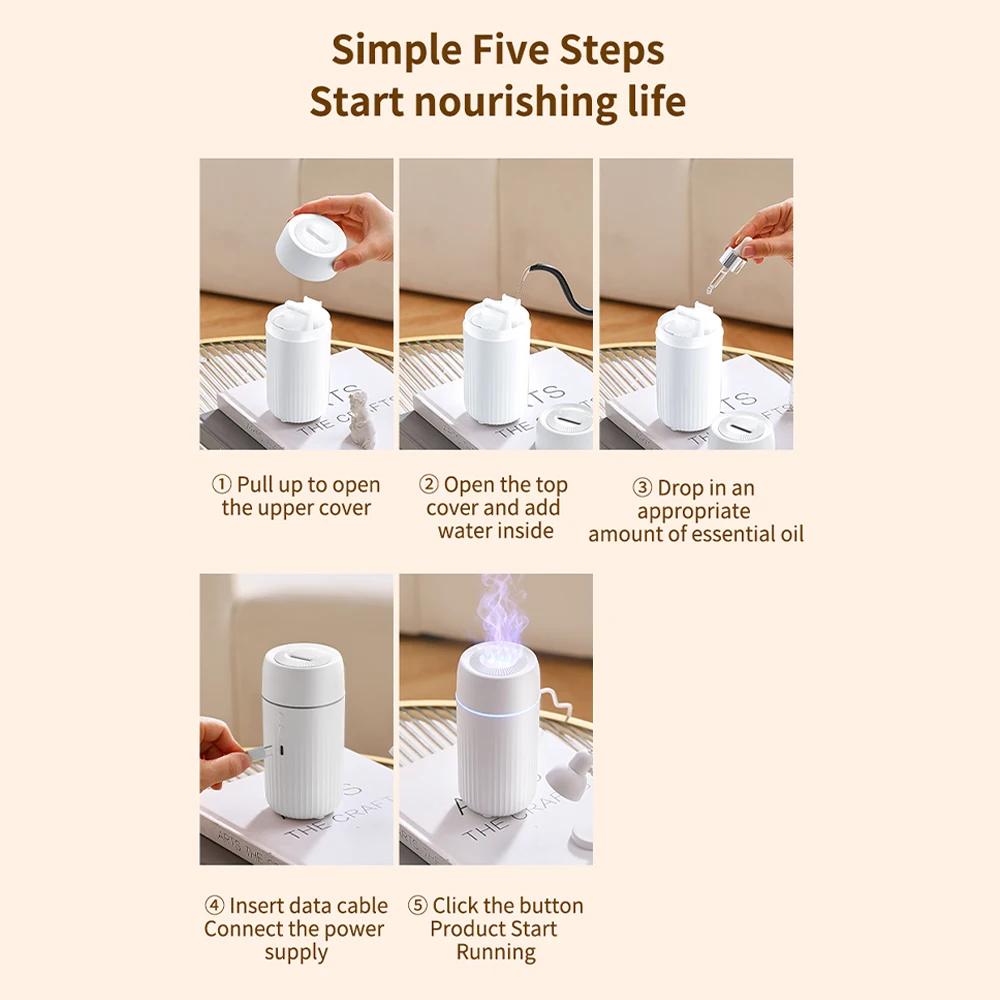 Simple Five Steps
Start nourishing life

① Pull up to open the upper cover

② Open the top cover and add water inside

③ Drop in an appropriate amount of essential oil

④ Insert data cable Connect the power supply

⑤ Click the button Product Start Running