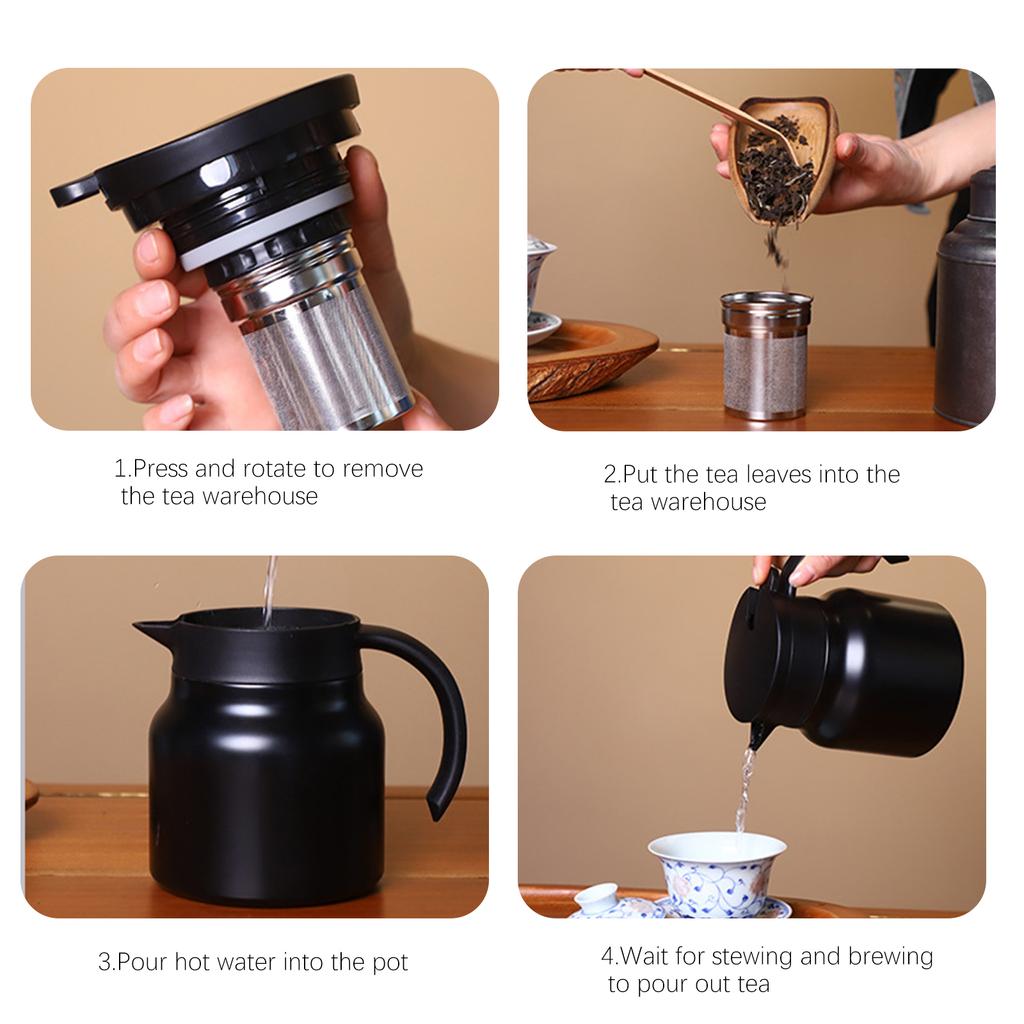 1.Press and rotate to remove the tea warehouse

2.Put the tea leaves into the tea warehouse

3.Pour hot water into the pot

4.Wait for stewing and brewing to pour out tea