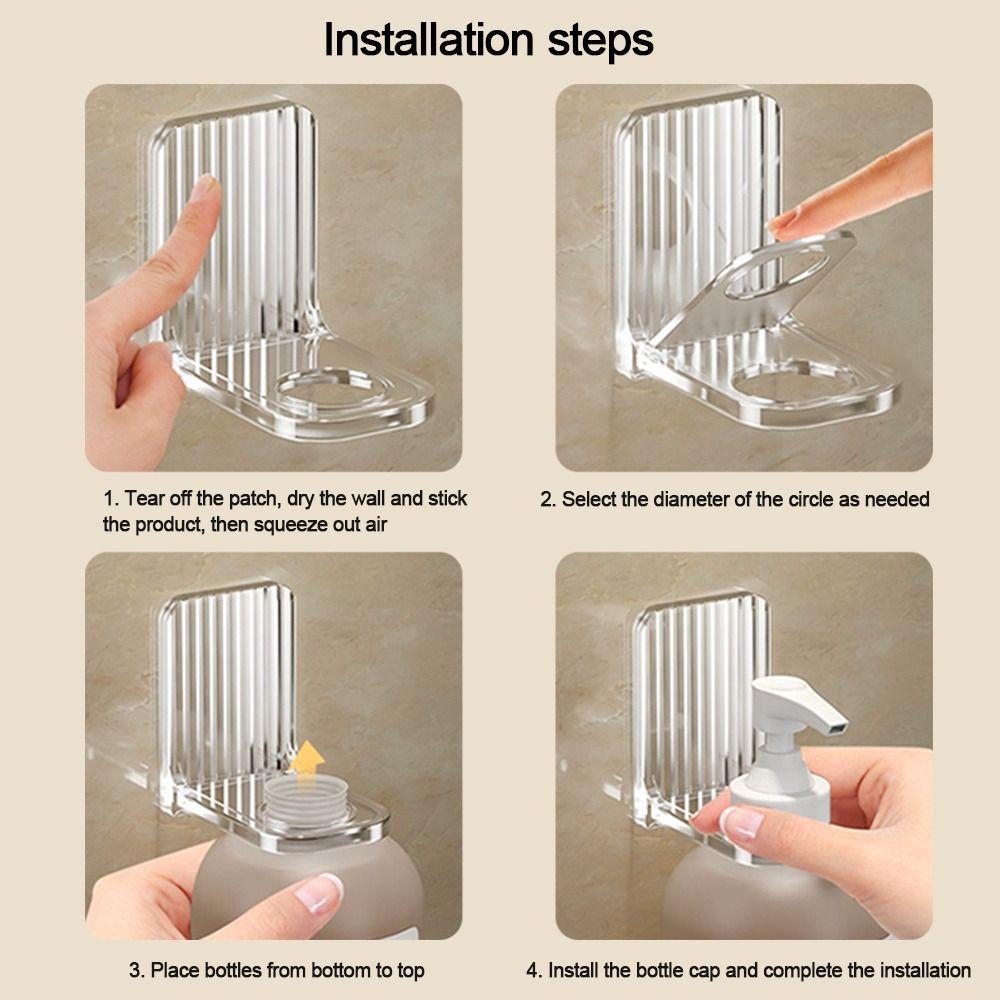 Installation steps

1. Tear off the patch, dry the wall and stick the product, then squeeze out air

2. Select the diameter of the circle as needed

3. Place bottles from bottom to top

4. Install the bottle cap and complete the installation