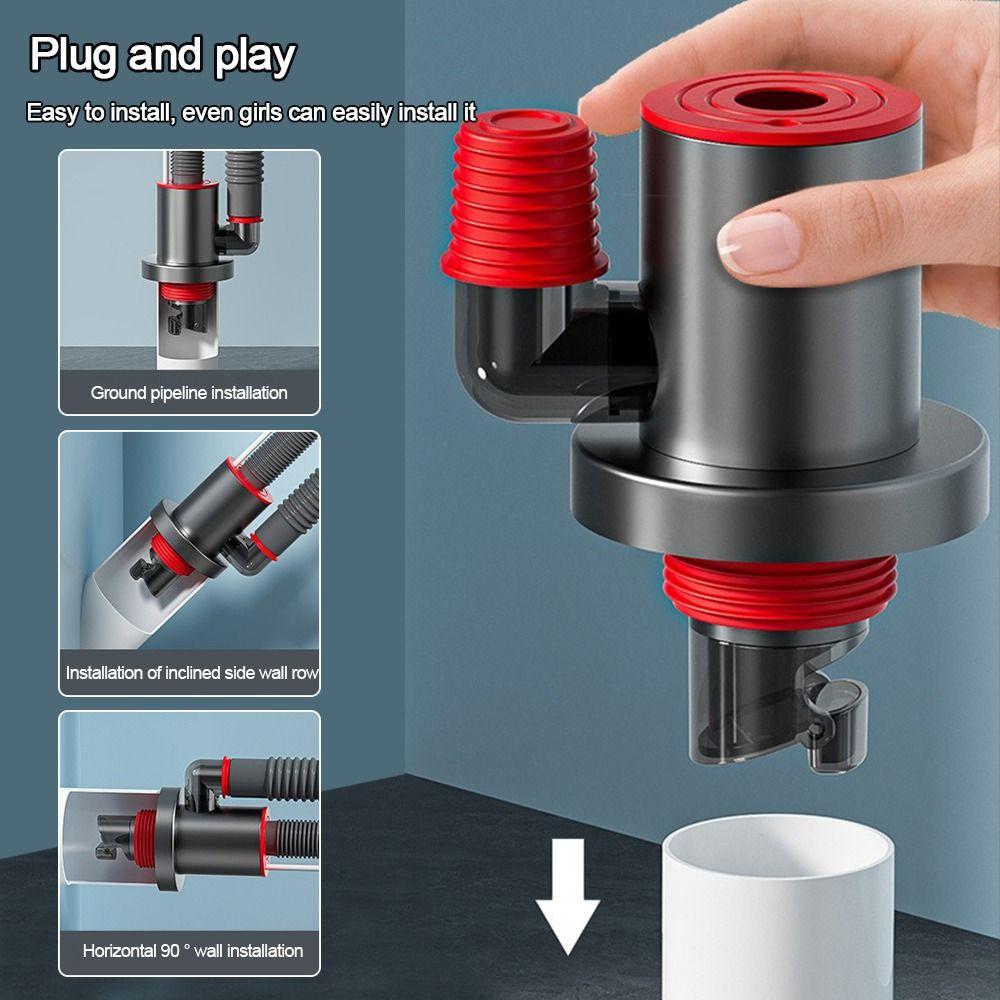 Plug and play

Easy to install, even girls can easily install it

Ground pipeline installation

Installation of inclined side wall row

Horizontal 90 ° wall installation