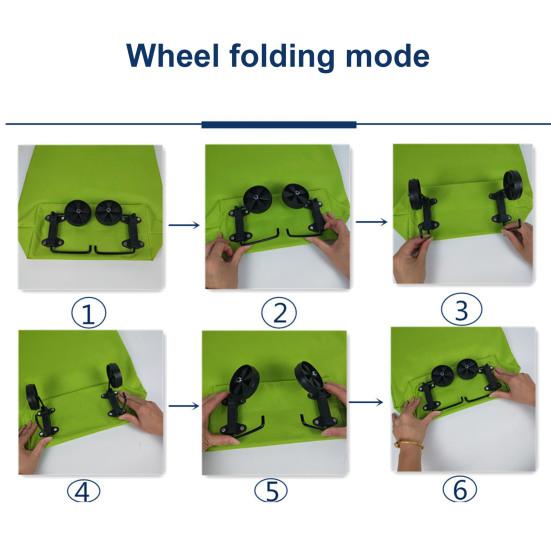 Wheel folding mode

①

②

③

④

⑤

⑥