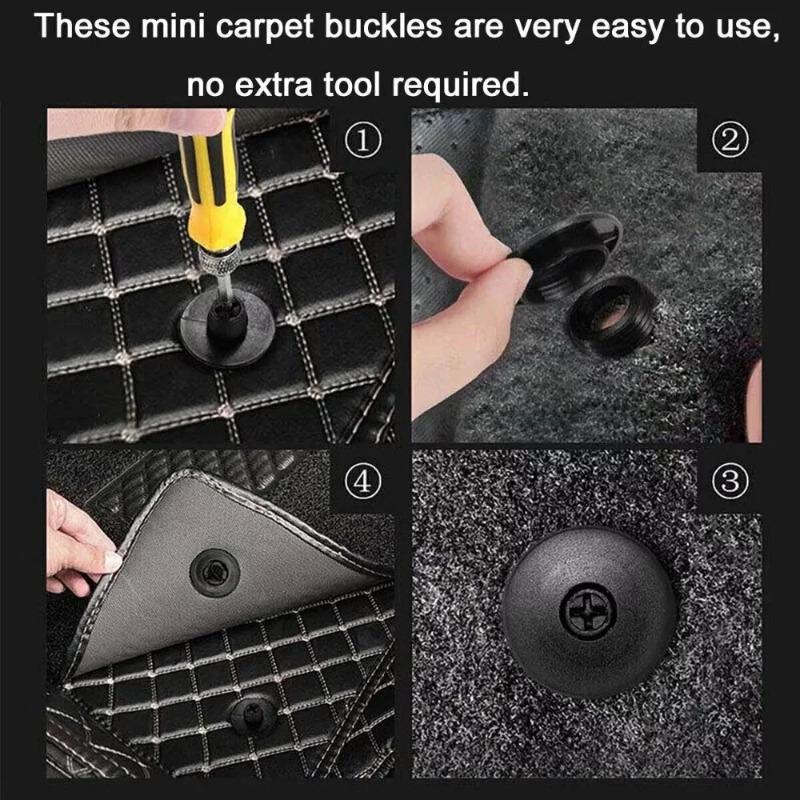 These mini carpet buckles are very easy to use, no extra tool required.

①

②

④

③