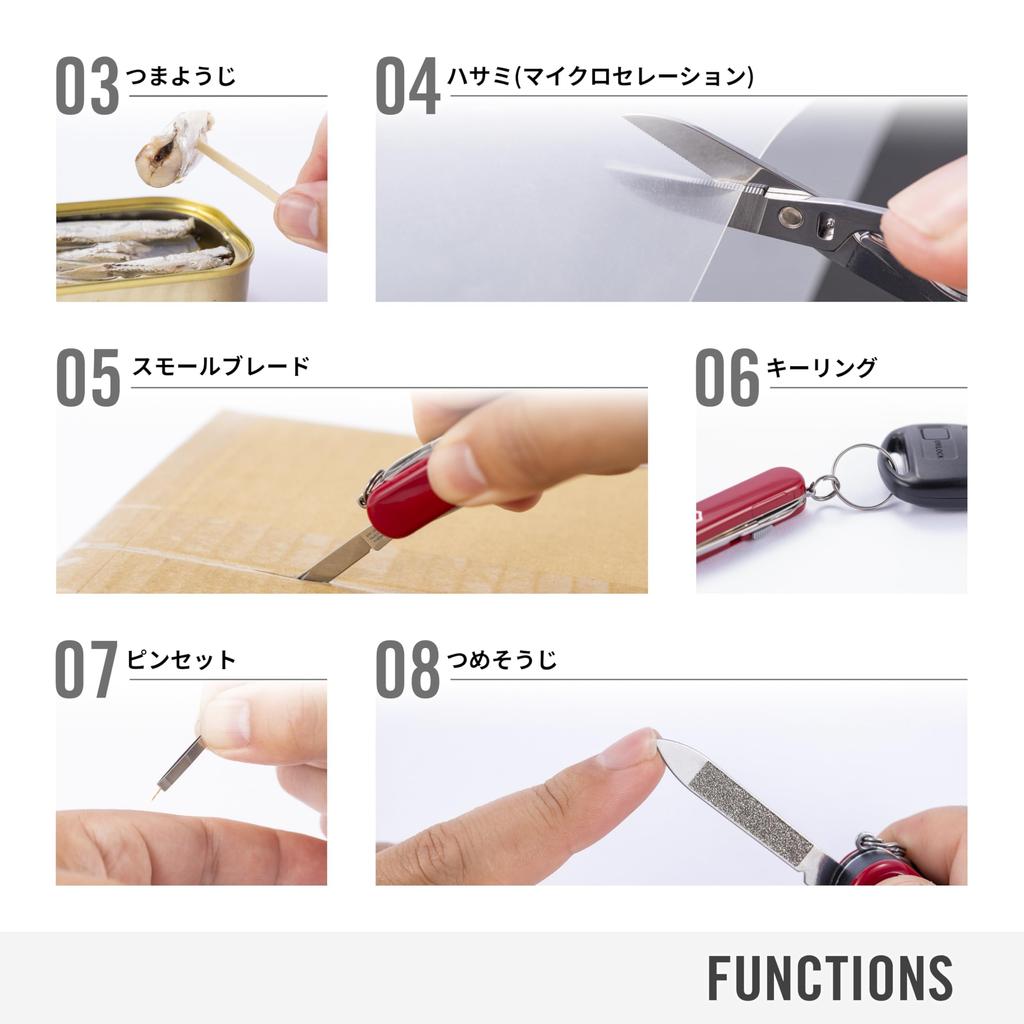 03 つまようじ

04 ハサミ(マイクロセレーション)

05 スモールブレード

06 キーリング

07 ピンセット

08 つめそうじ

FUNCTIONS