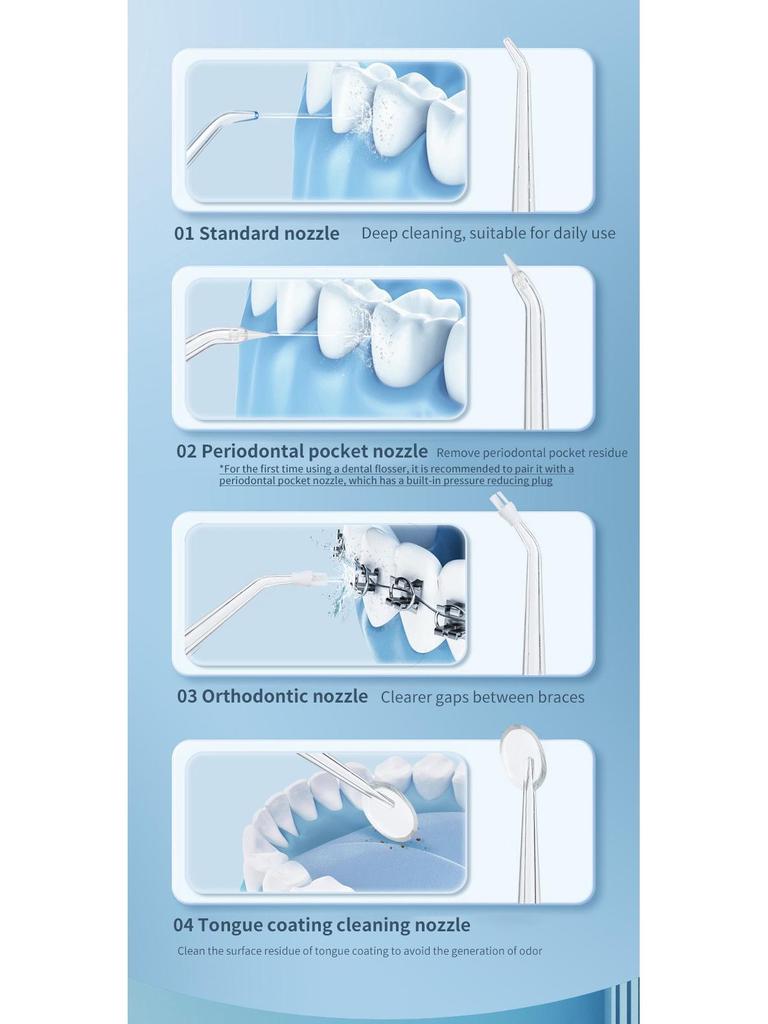 01 Standard nozzle Deep cleaning, suitable for daily use

02 Periodontal pocket nozzle Remove periodontal pocket residue
*For the first time using a dental flosser, it is recommended to pair it with a periodontal pocket nozzle, which has a built-in pressure reducing plug

03 Orthodontic nozzle Clearer gaps between braces

04 Tongue coating cleaning nozzle
Clean the surface residue of tongue coating to avoid the generation of odor