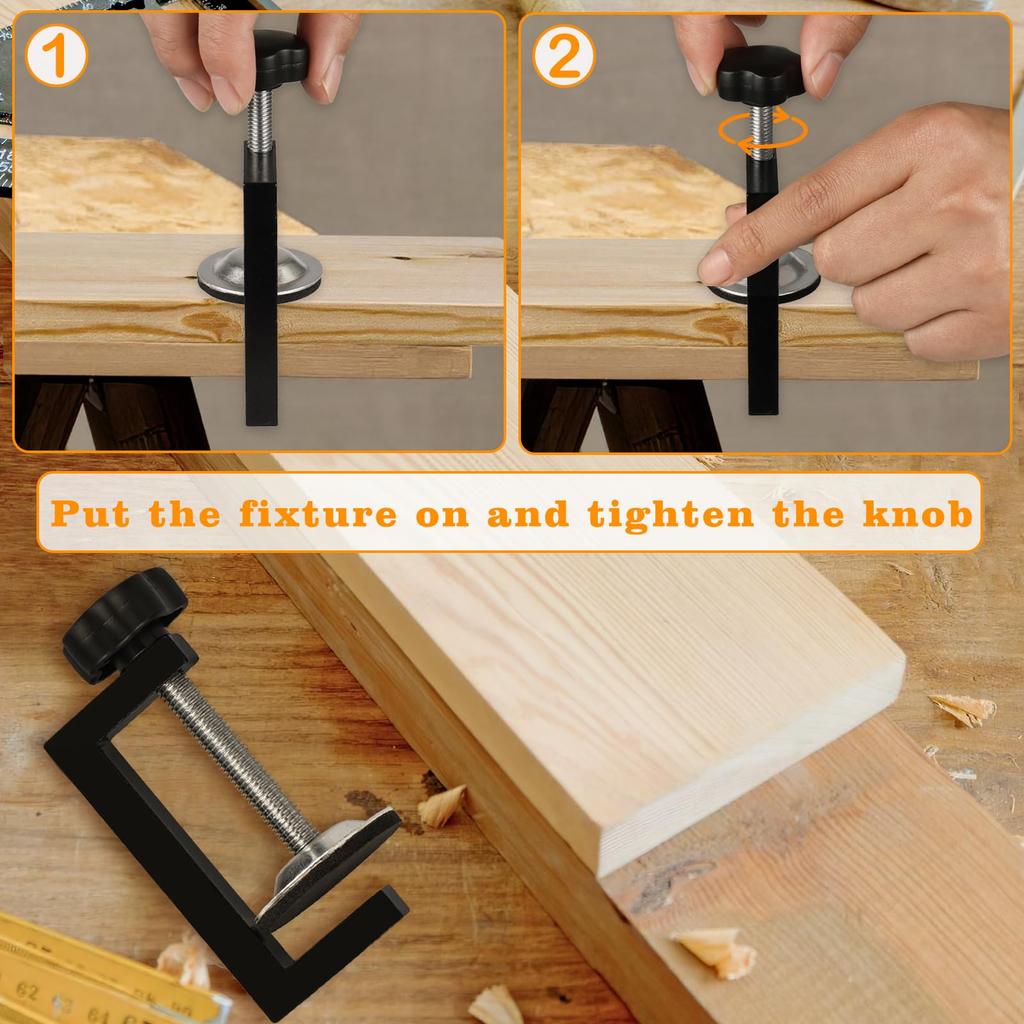 1

2

Put the fixture on and tighten the knob