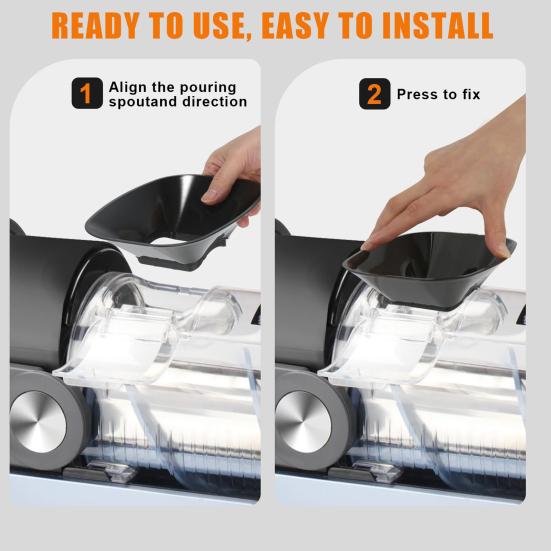 READY TO USE, EASY TO INSTALL

1 Align the pouring spoutand direction

2 Press to fix