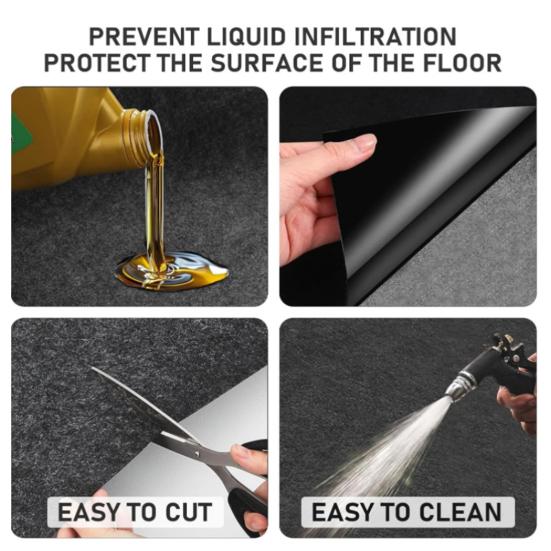 PREVENT LIQUID INFILTRATION
PROTECT THE SURFACE OF THE FLOOR

EASY TO CUT

EASY TO CLEAN