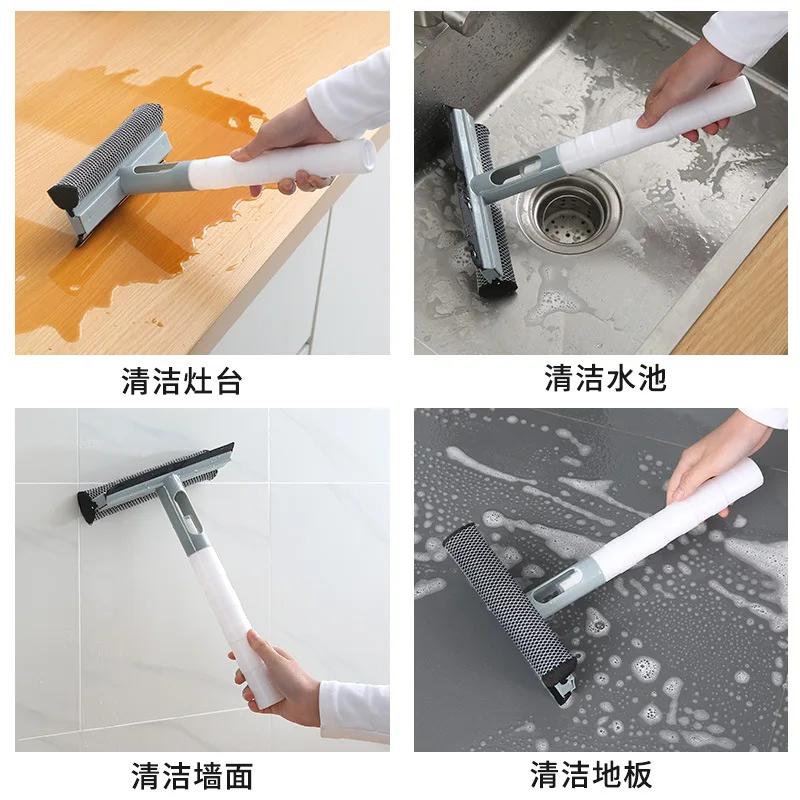 清洁灶台

清洁水池

清洁墙面

清洁地板