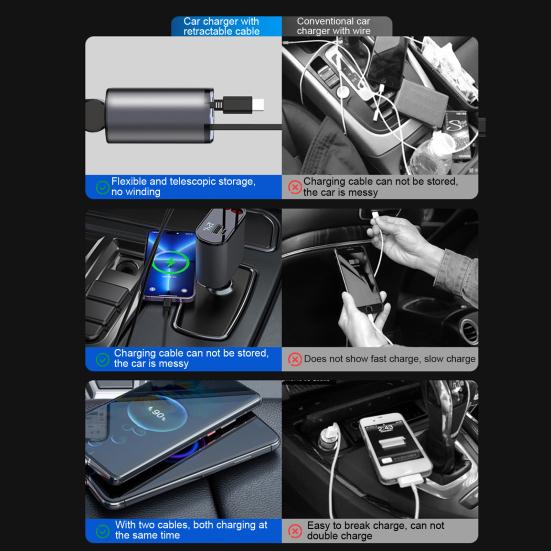 Car charger with retractable cable

Conventional car charger with wire

Flexible and telescopic storage, no winding

Charging cable can not be stored, the car is messy

Charging cable can not be stored, the car is messy

Does not show fast charge, slow charge

90%

With two cables, both charging at the same time

Easy to break charge, can not double charge