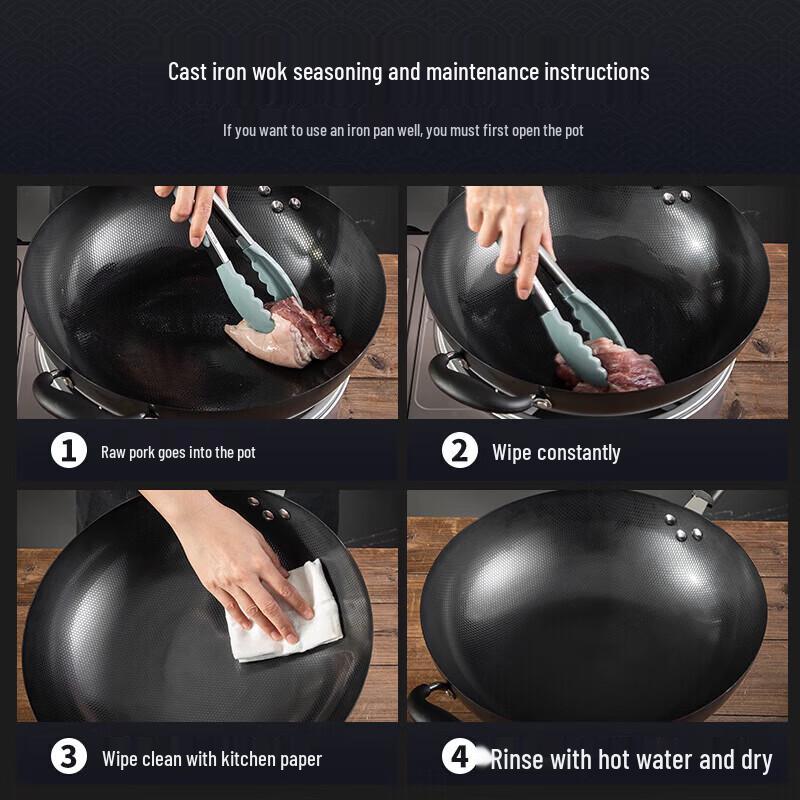 Cast iron wok seasoning and maintenance instructions

If you want to use an iron pan well, you must first open the pot

1 Raw pork goes into the pot

2 Wipe constantly

3 Wipe clean with kitchen paper

4 Rinse with hot water and dry