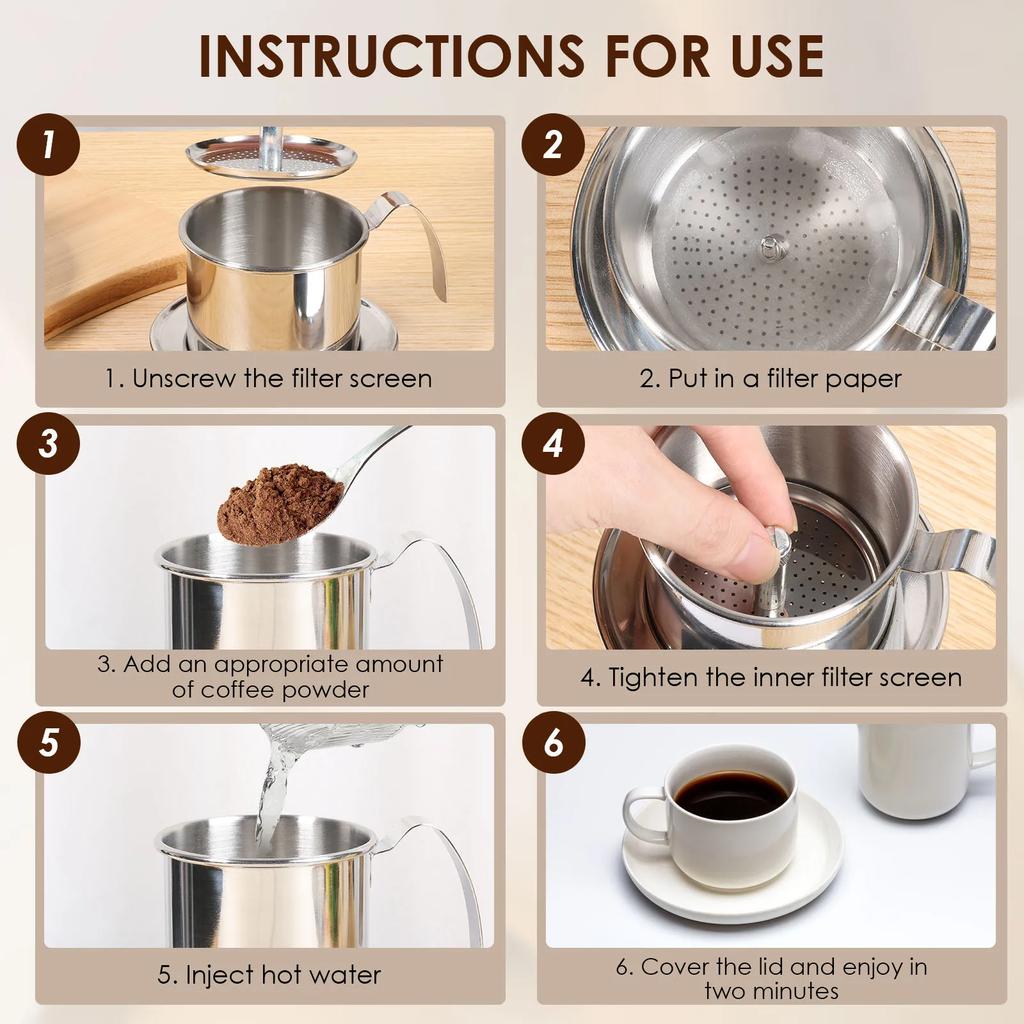 INSTRUCTIONS FOR USE

1

1. Unscrew the filter screen

2

2. Put in a filter paper

3

3. Add an appropriate amount of coffee powder

4

4. Tighten the inner filter screen

5

5. Inject hot water

6

6. Cover the lid and enjoy in two minutes