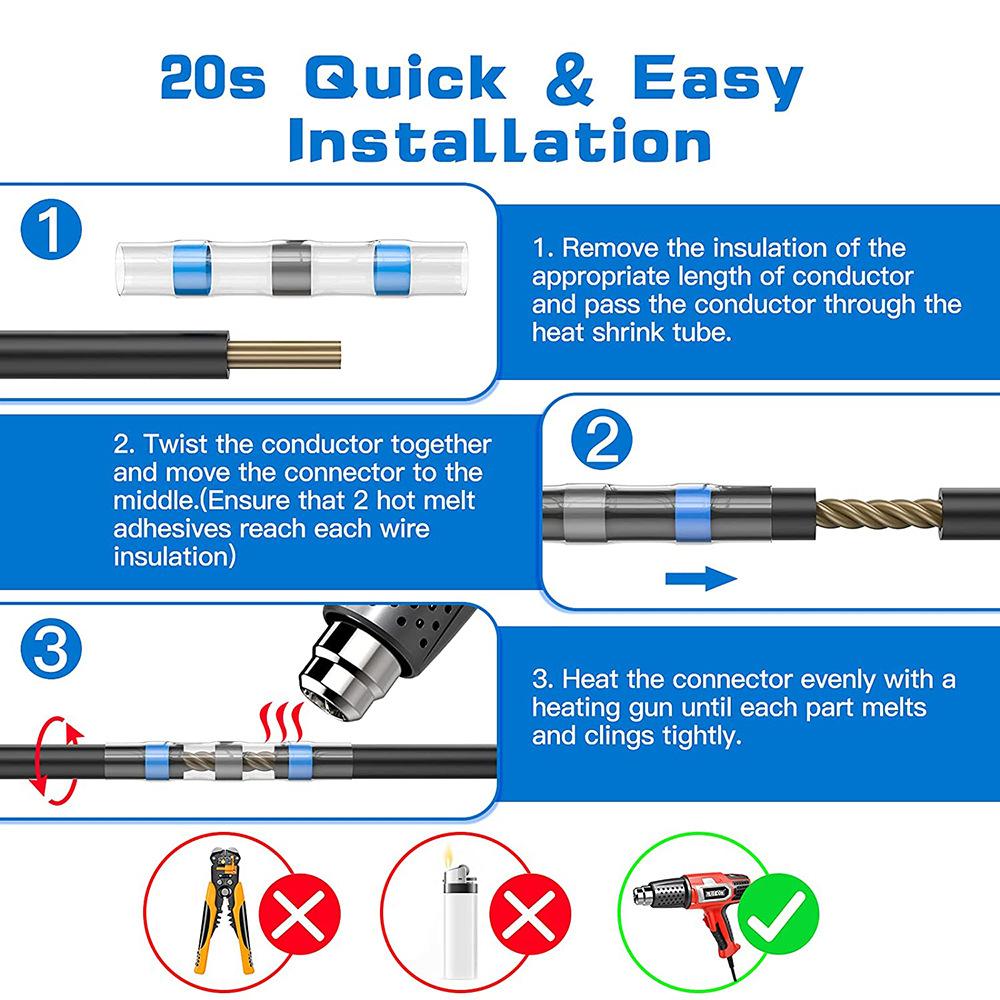 20s Quick & Easy Installation

1

1. Remove the insulation of the appropriate length of conductor and pass the conductor through the heat shrink tube.

2. Twist the conductor together and move the connector to the middle.(Ensure that 2 hot melt adhesives reach each wire insulation)

2

3

3. Heat the connector evenly with a heating gun until each part melts and clings tightly.