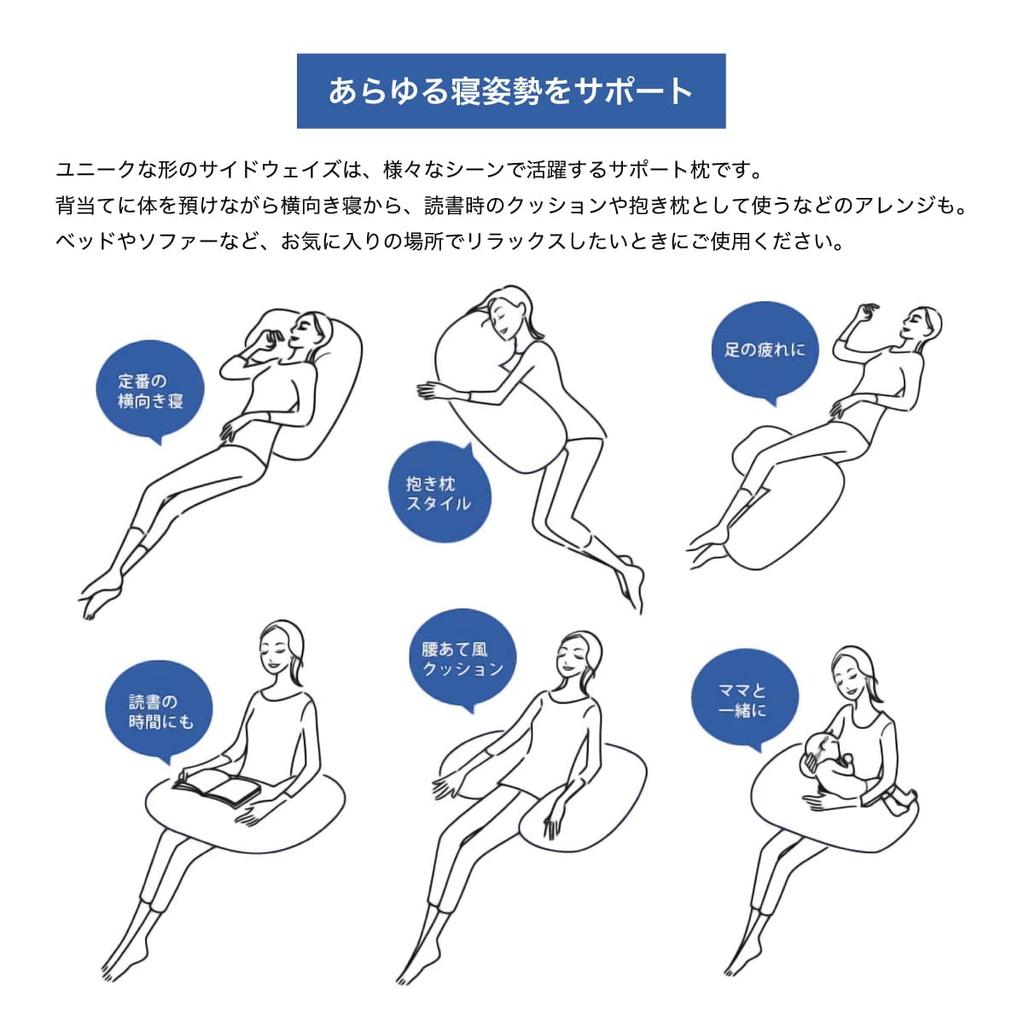 あらゆる寝姿勢をサポート

ユニークな形のサイドウェイズは、様々なシーンで活躍するサポート枕です。
背当てに体を預けながら横向き寝から、読書時のクッションや抱き枕として使うなどのアレンジも。
ベッドやソファーなど、お気に入りの場所でリラックスしたいときにご使用ください。

定番の横向き寝

抱き枕スタイル

足の疲れに

読書の時間にも

腰あて風クッション

ママと一緒に