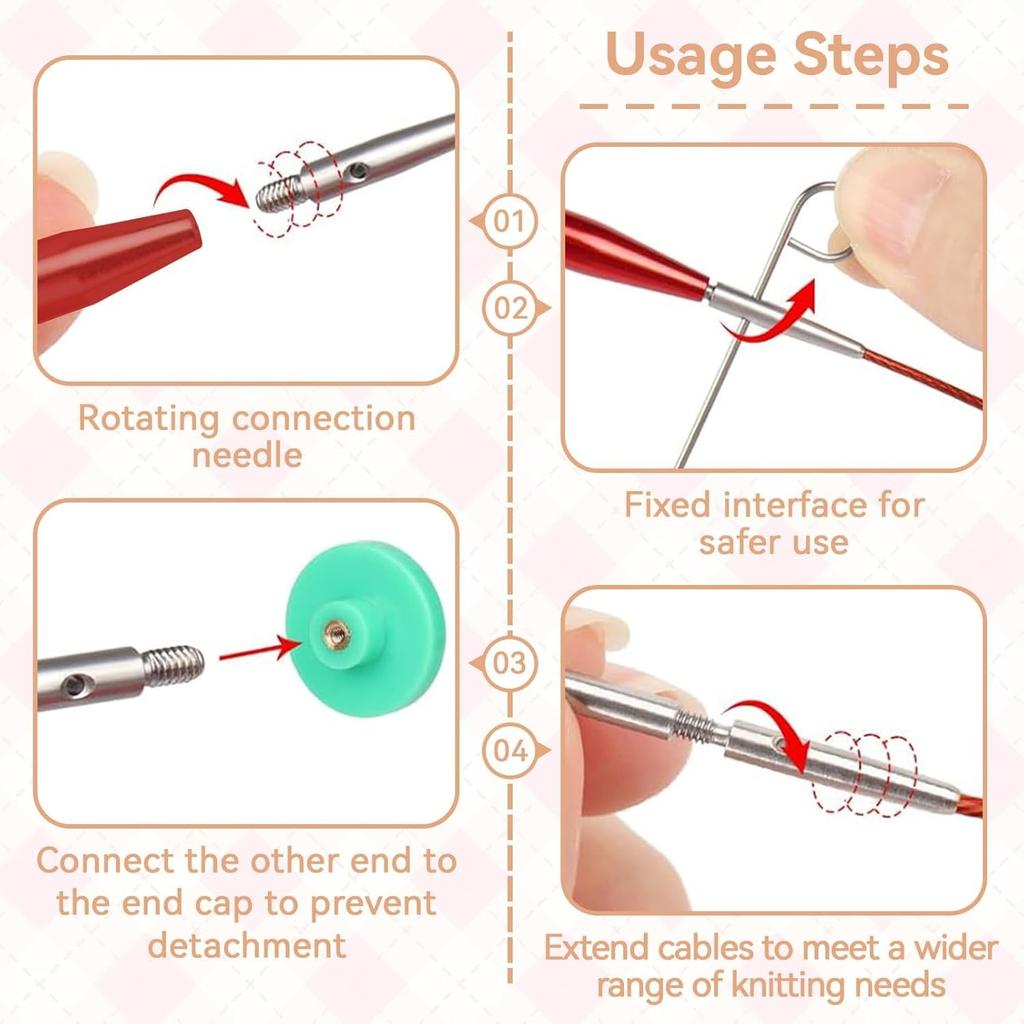 Usage Steps

01

Rotating connection needle

02

Fixed interface for safer use

03

Connect the other end to the end cap to prevent detachment

04

Extend cables to meet a wider range of knitting needs