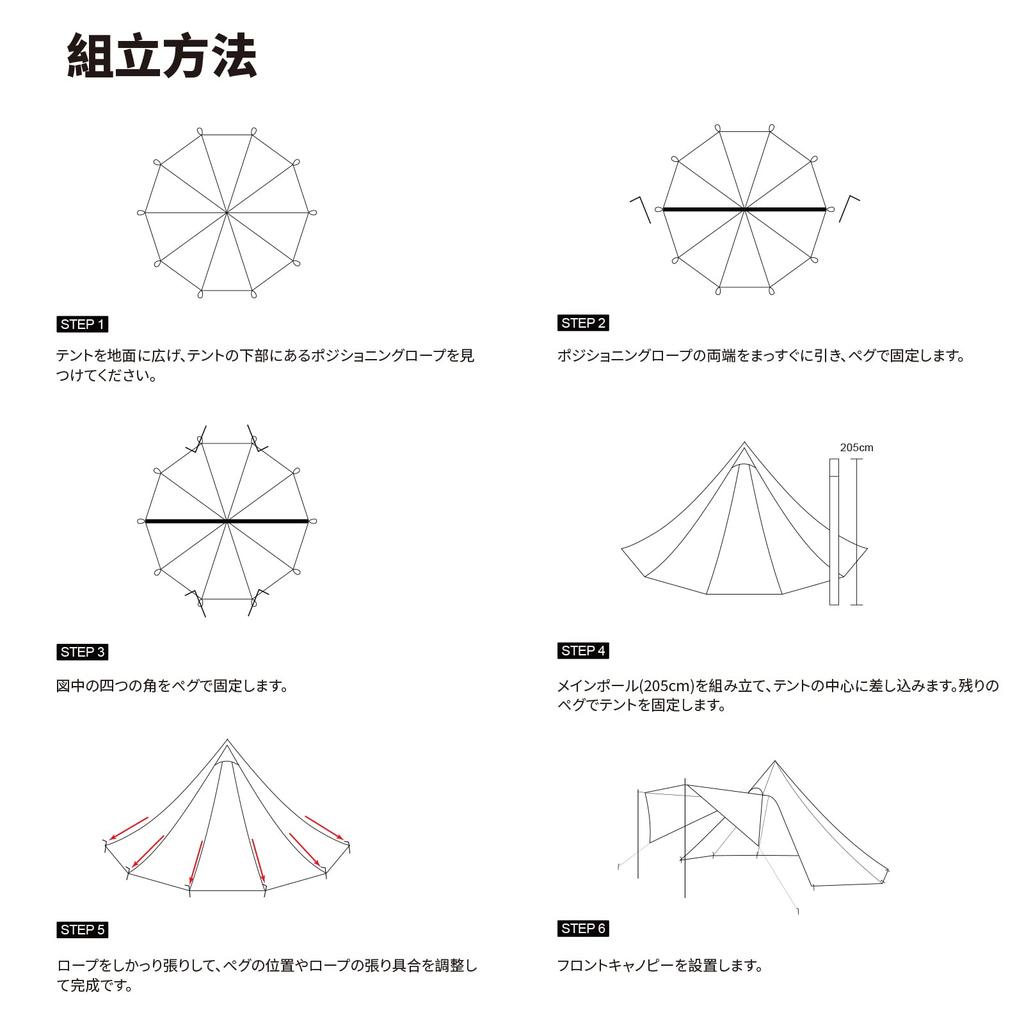 組立方法

STEP 1

テントを地面に広げ、テントの下部にあるポジショニングロープを見つけてください。

STEP 2

ポジショニングロープの両端をまっすぐに引き、ペグで固定します。

STEP 3

図中の四つの角をペグで固定します。

205cm

STEP 4

メインポール(205cm)を組み立て、テントの中心に差し込みます。残りのペグでテントを固定します。

STEP 5

ロープをしかっり張りして、ペグの位置やロープの張り具合を調整して完成です。

STEP 6

フロントキャノピーを設置します。