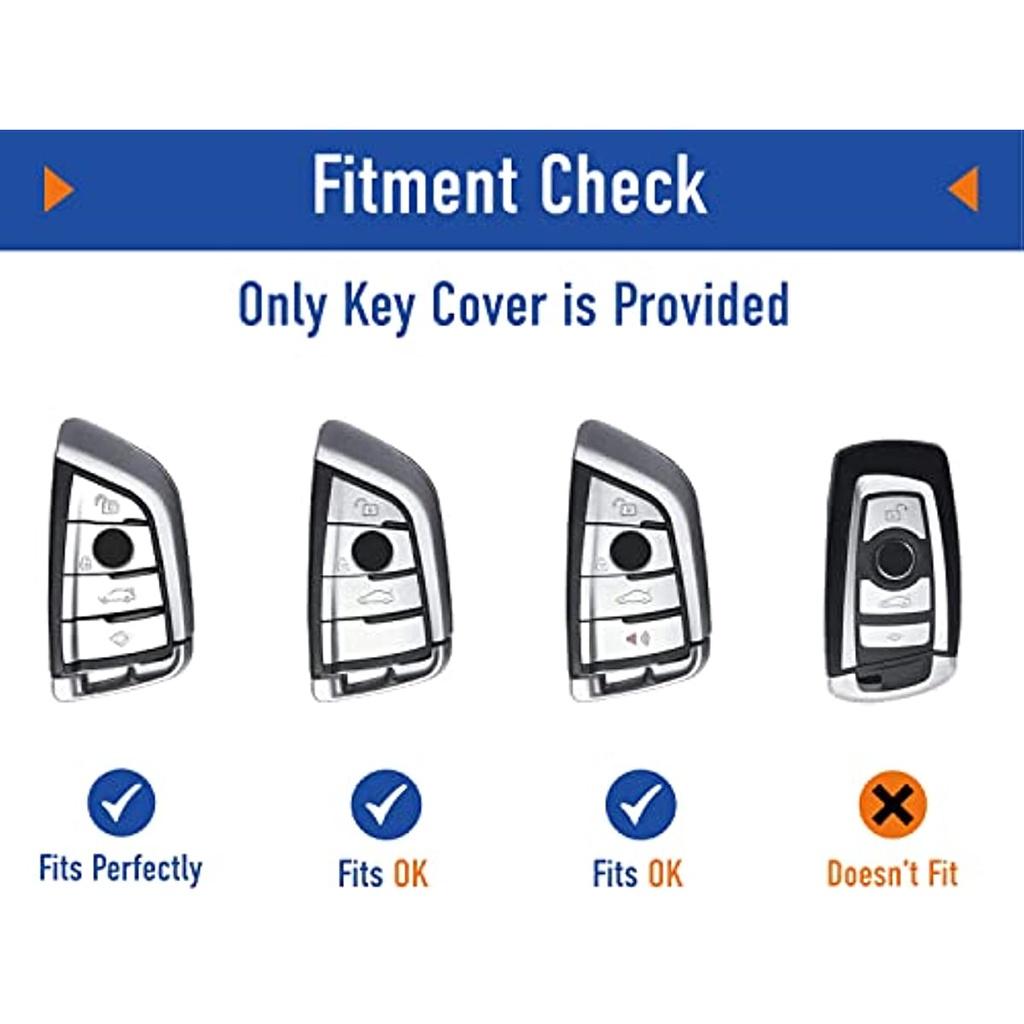 Fitment Check

Only Key Cover is Provided

Fits Perfectly

Fits OK

Fits OK

Doesn't Fit