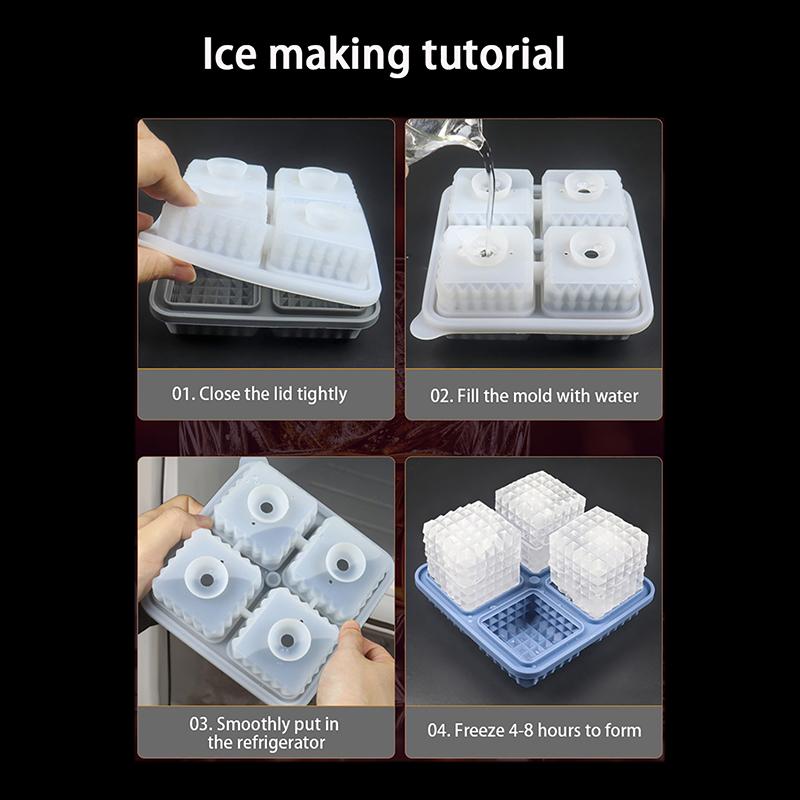 Ice making tutorial

01. Close the lid tightly

02. Fill the mold with water

03. Smoothly put in the refrigerator

04. Freeze 4-8 hours to form