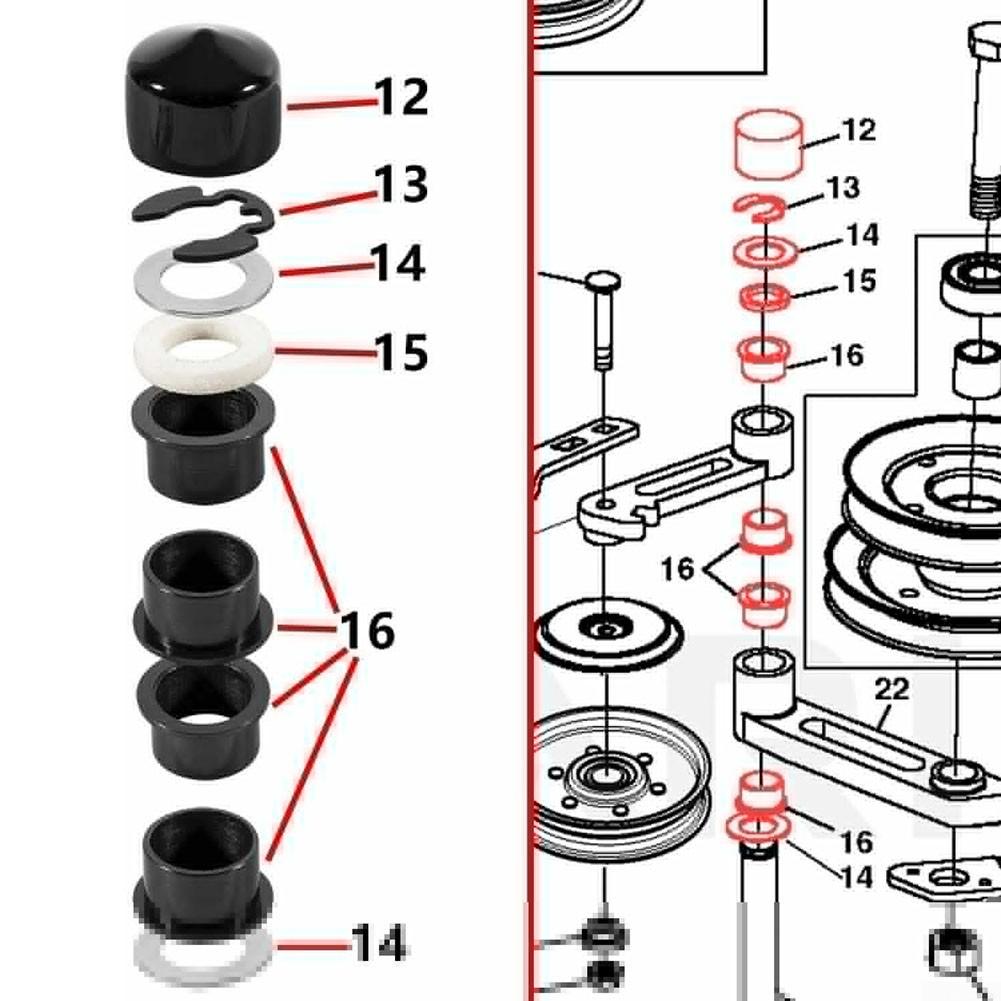 12
13
14
15
16
14
12
13
14
15
16
16
22
16
14