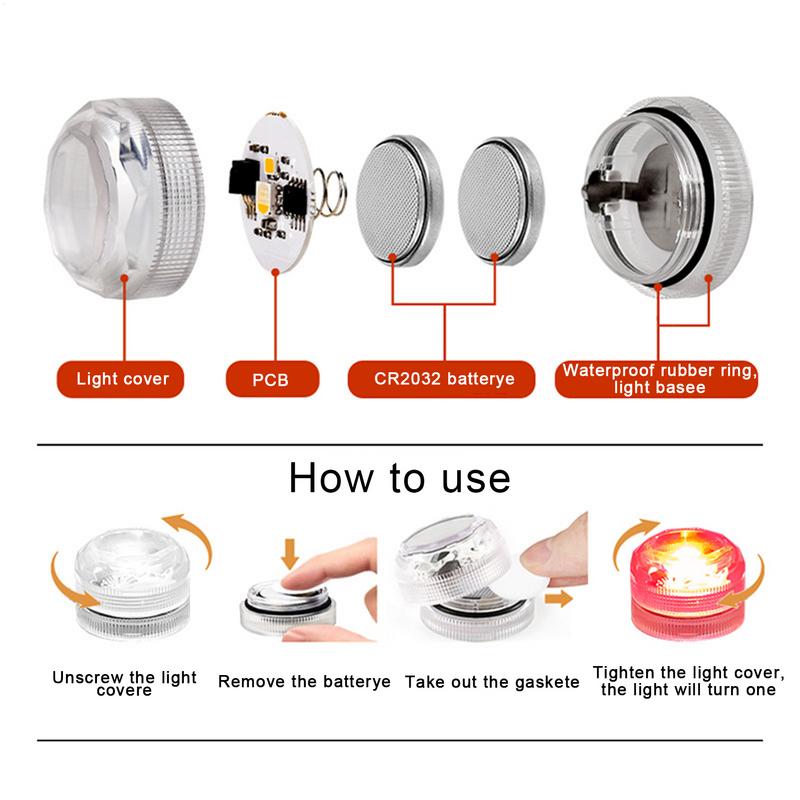 Light cover

PCB

CR2032 batterye

Waterproof rubber ring, light basee

How to use

Unscrew the light covere

Remove the batterye

Take out the gaskete

Tighten the light cover, the light will turn one