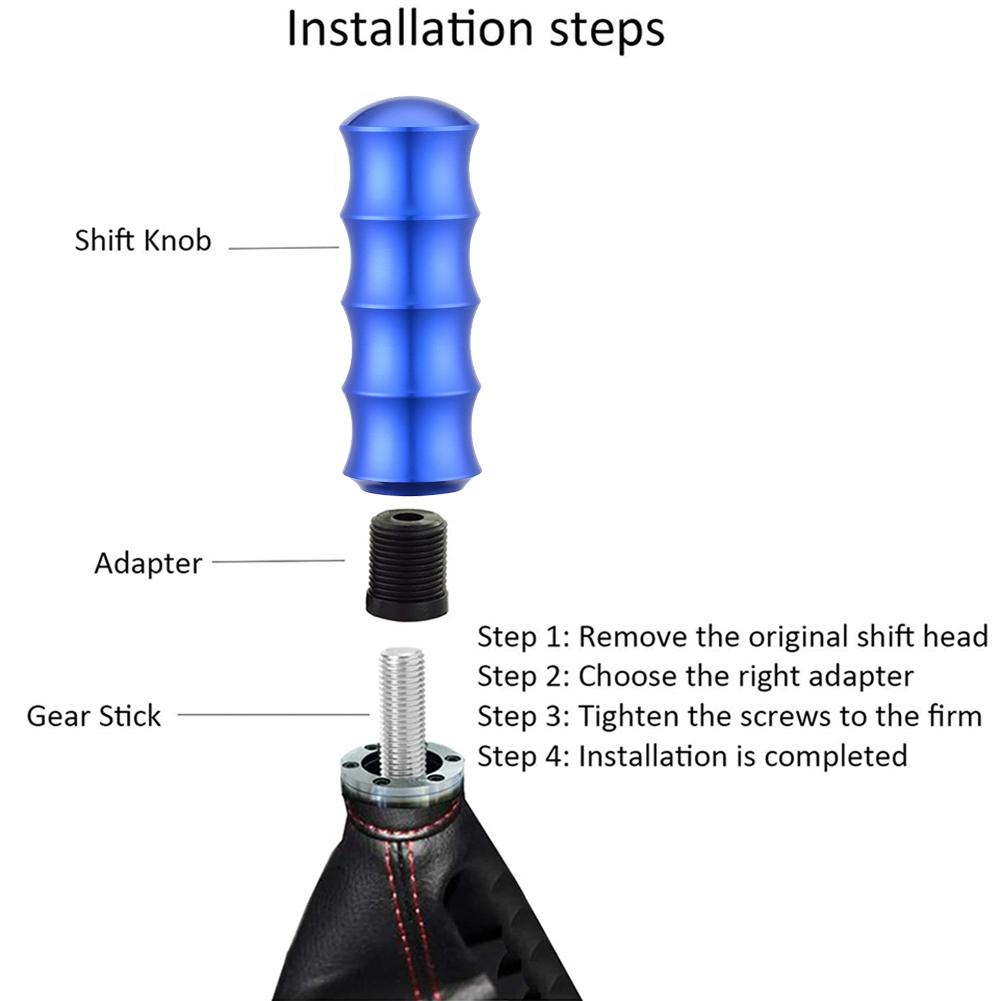 Installation steps

Shift Knob

Adapter

Gear Stick

Step 1: Remove the original shift head
Step 2: Choose the right adapter
Step 3: Tighten the screws to the firm
Step 4: Installation is completed