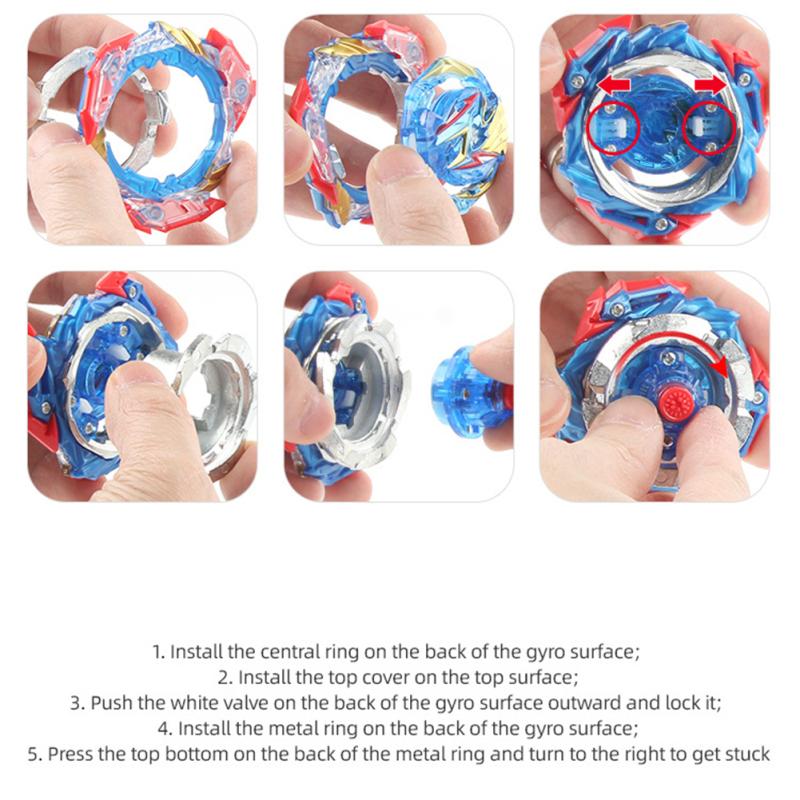 1. Install the central ring on the back of the gyro surface;
2. Install the top cover on the top surface;
3. Push the white valve on the back of the gyro surface outward and lock it;
4. Install the metal ring on the back of the gyro surface;
5. Press the top bottom on the back of the metal ring and turn to the right to get stuck