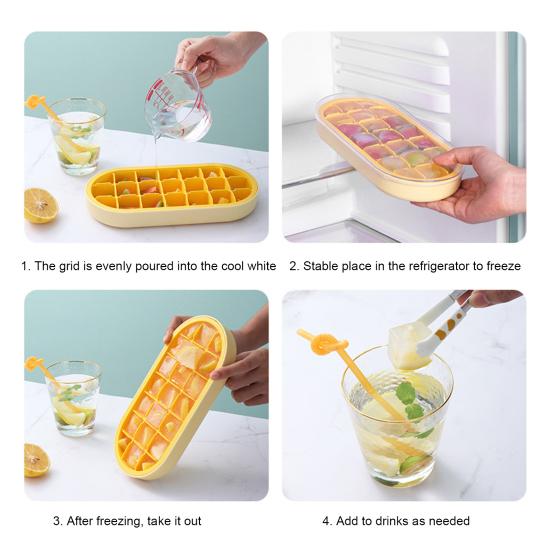 1. The grid is evenly poured into the cool white

2. Stable place in the refrigerator to freeze

3. After freezing, take it out

4. Add to drinks as needed