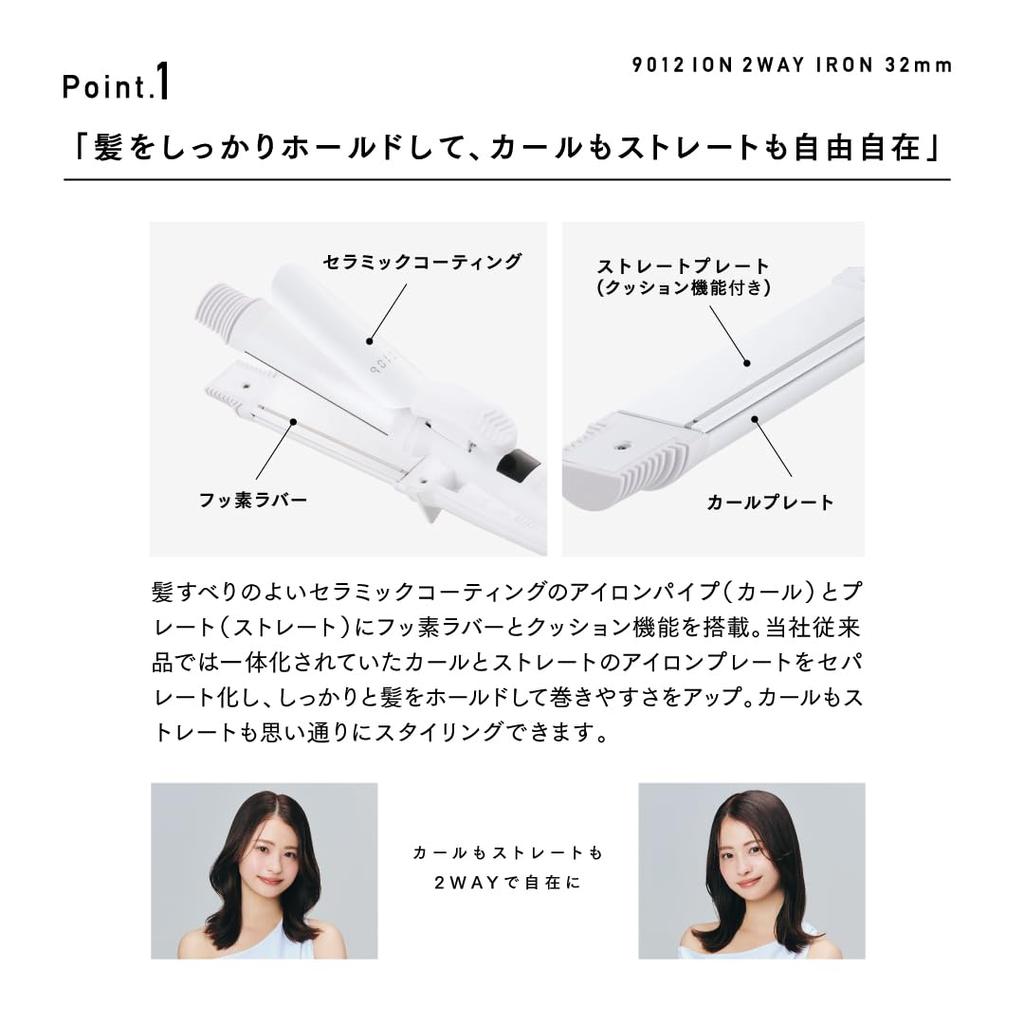 Point.1

9012 ION 2WAY IRON 32mm

「髪をしっかりホールドして、カールもストレートも自由自在」

セラミックコーティング

フッ素ラバー

ストレートプレート
（クッション機能付き）

カールプレート

髪すべりのよいセラミックコーティングのアイロンパイプ（カール）とプレート（ストレート）にフッ素ラバーとクッション機能を搭載。当社従来品では一体化されていたカールとストレートのアイロンプレートをセパレート化し、しっかりと髪をホールドして巻きやすさをアップ。カールもストレートも思い通りにスタイリングできます。

カールもストレートも
2WAYで自在に