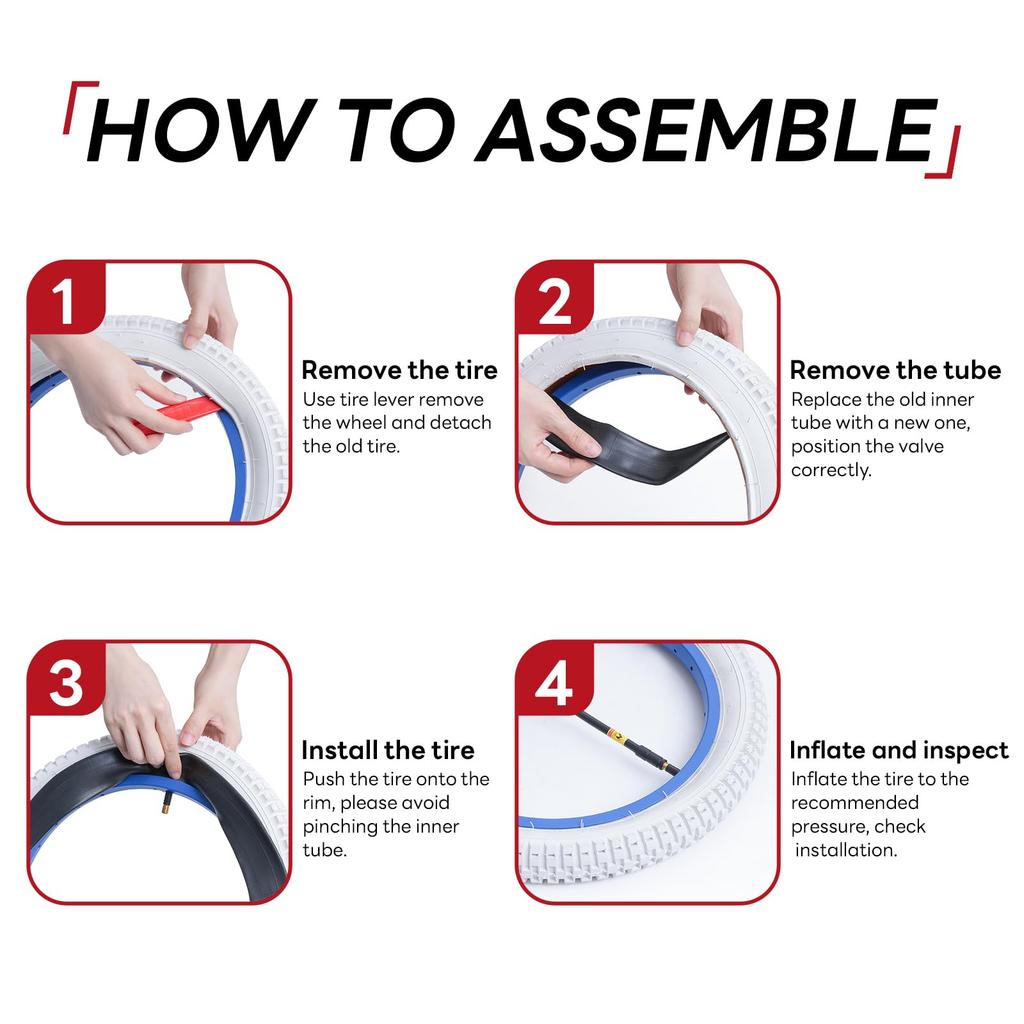 HOW TO ASSEMBLE

1

Remove the tire
Use tire lever remove the wheel and detach the old tire.

2

Remove the tube
Replace the old inner tube with a new one, position the valve correctly.

3

Install the tire
Push the tire onto the rim, please avoid pinching the inner tube.

4

Inflate and inspect
Inflate the tire to the recommended pressure, check installation.