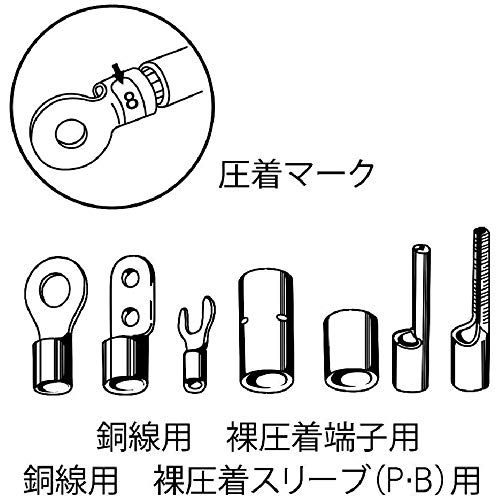 8

圧着マーク

銅線用　裸圧着端子用
銅線用　裸圧着スリーブ(P·B)用