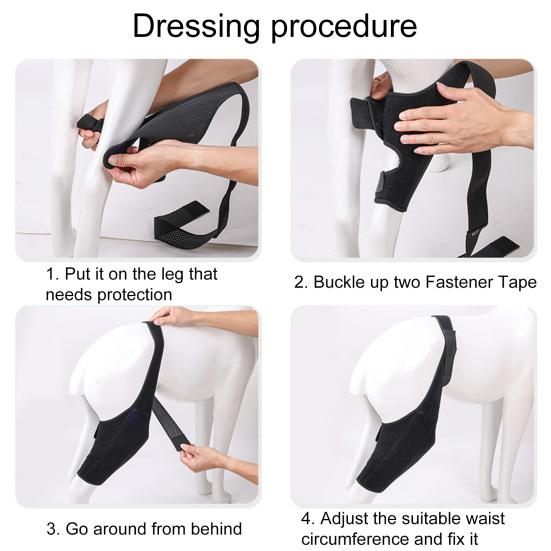 Dressing procedure

1. Put it on the leg that needs protection

2. Buckle up two Fastener Tape

3. Go around from behind

4. Adjust the suitable waist circumference and fix it