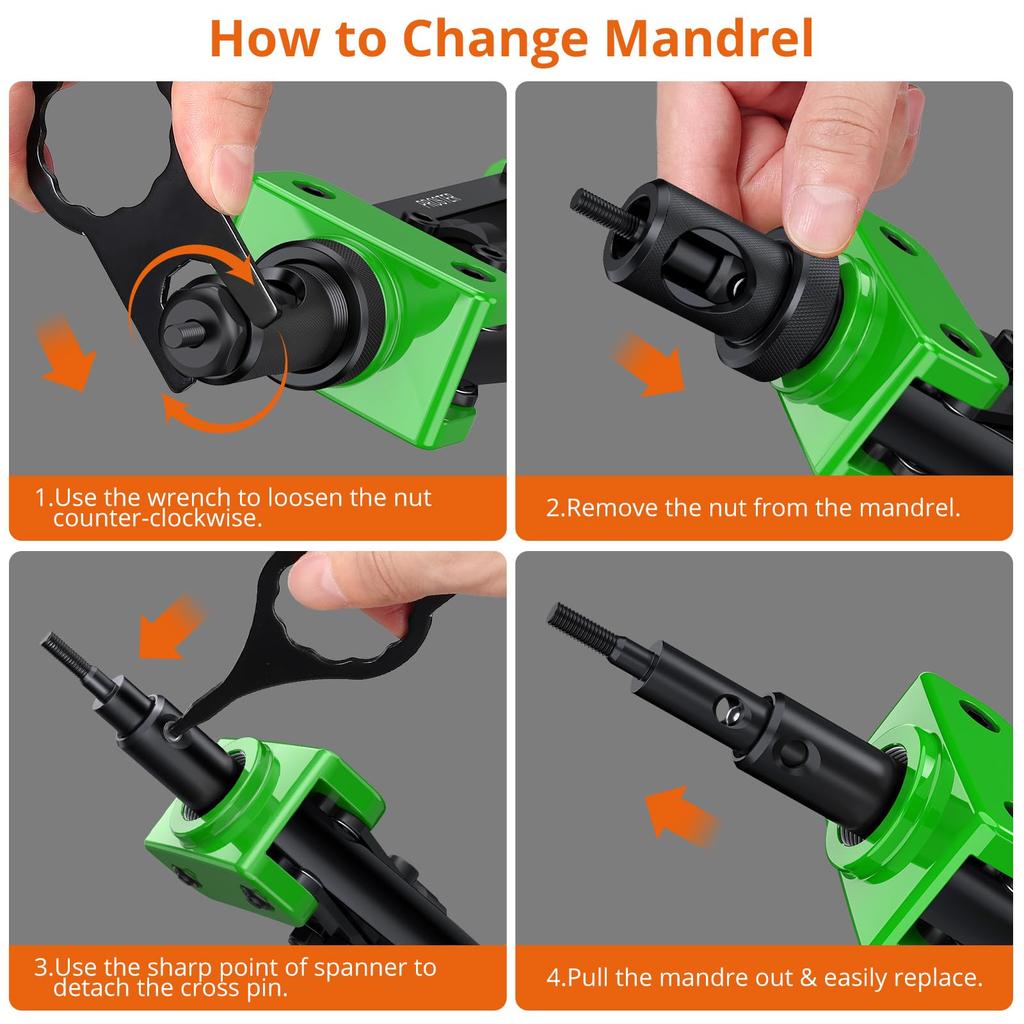 How to Change Mandrel

1.Use the wrench to loosen the nut counter-clockwise.

2.Remove the nut from the mandrel.

3.Use the sharp point of spanner to detach the cross pin.

4.Pull the mandre out & easily replace.