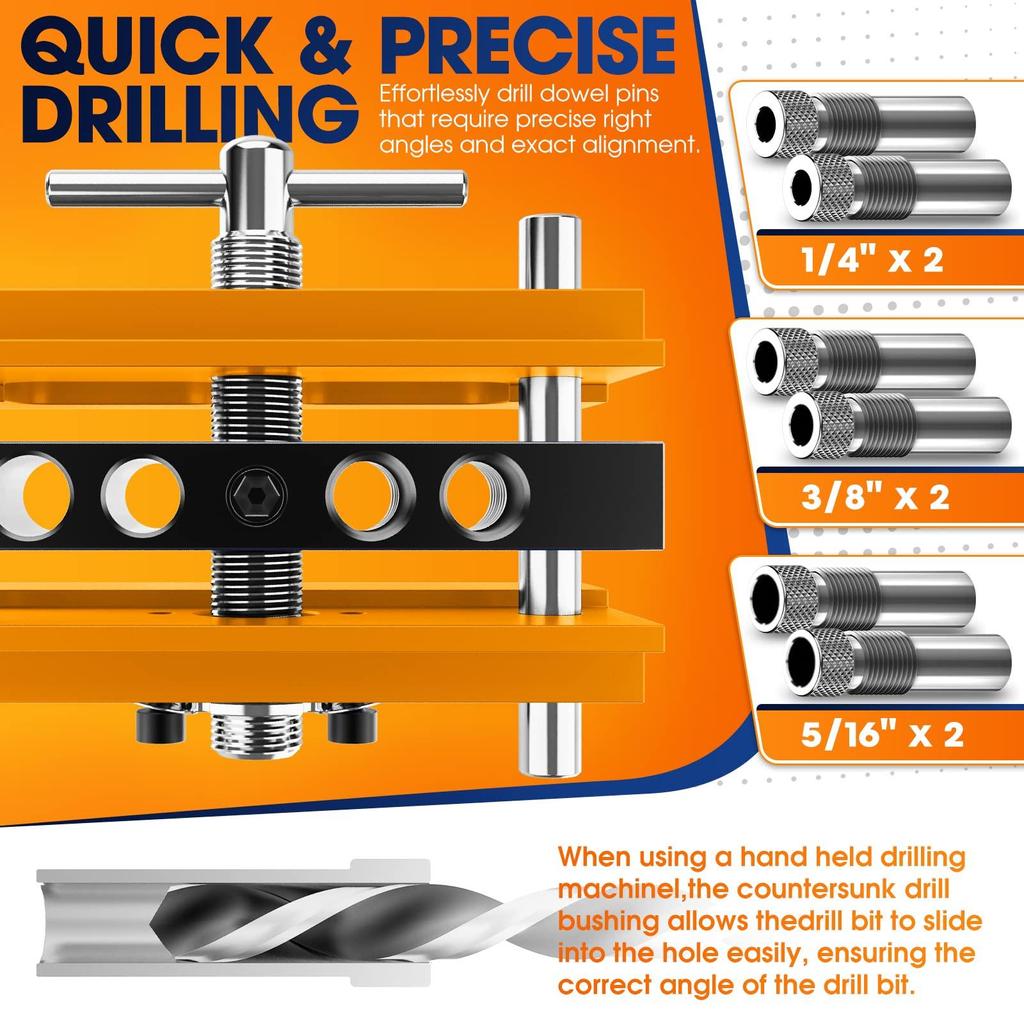 QUICK & PRECISE DRILLING

Effortlessly drill dowel pins that require precise right angles and exact alignment.

1/4" x 2

3/8" x 2

5/16" x 2

When using a hand held drilling machinel,the countersunk drill bushing allows thedrill bit to slide into the hole easily, ensuring the correct angle of the drill bit.