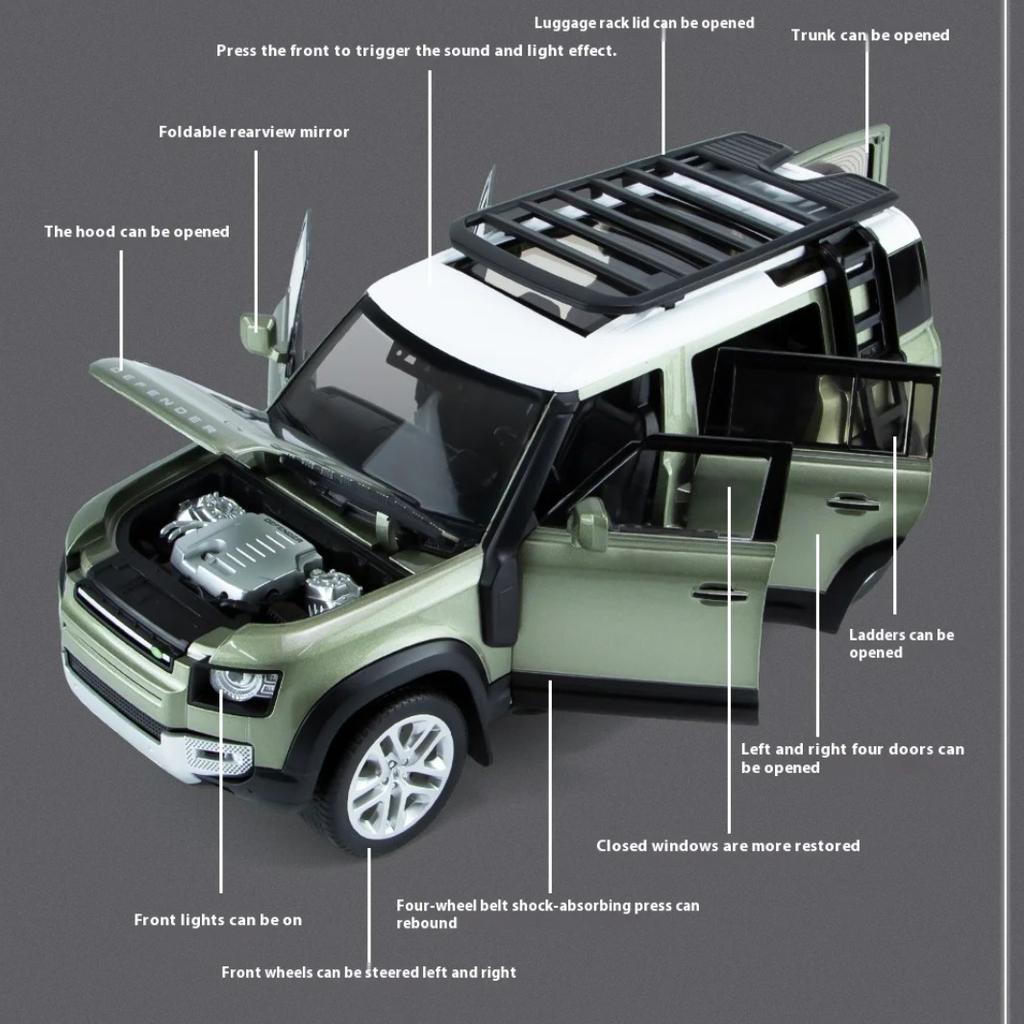 Luggage rack lid can be opened

Trunk can be opened

Press the front to trigger the sound and light effect.

Foldable rearview mirror

The hood can be opened

EFENDER

Ladders can be opened

Left and right four doors can be opened

Closed windows are more restored

Four-wheel belt shock-absorbing press can rebound

Front lights can be on

Front wheels can be steered left and right