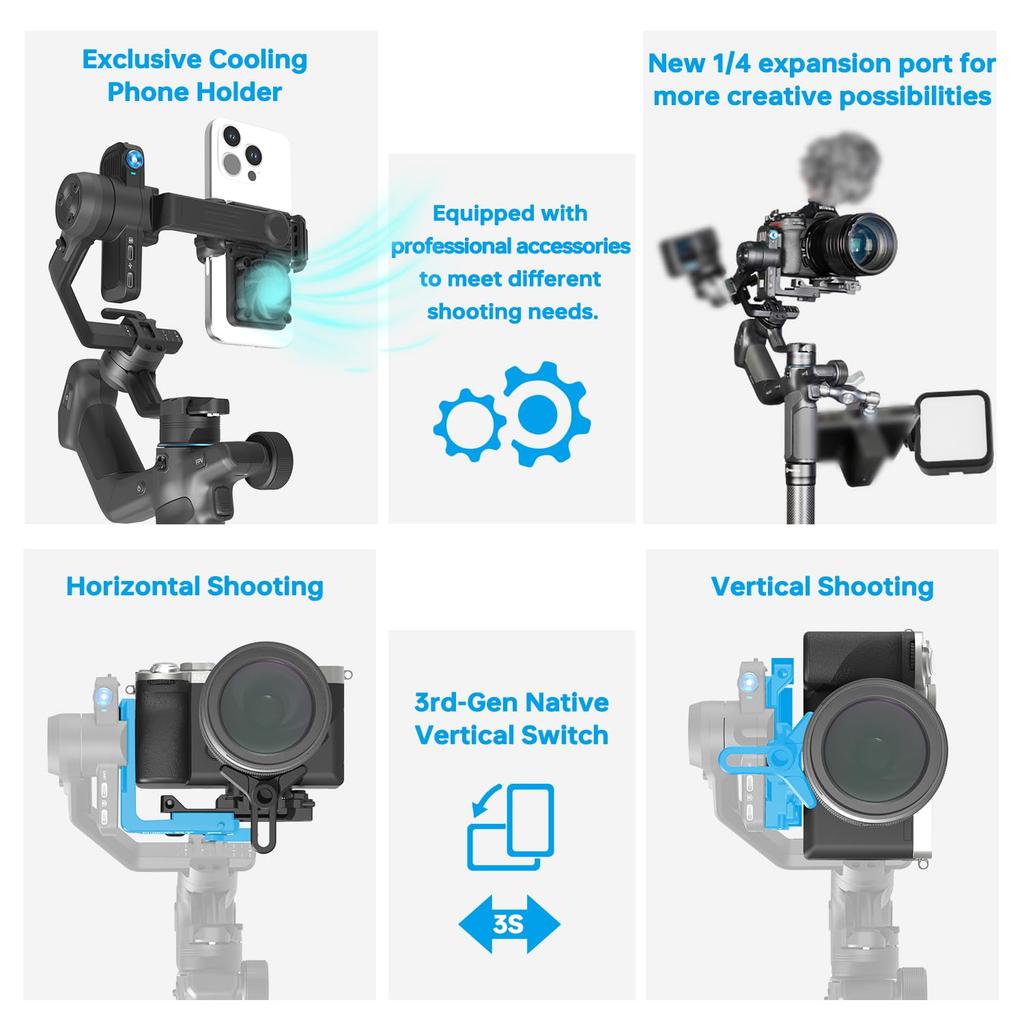 Exclusive Cooling Phone Holder

Equipped with professional accessories to meet different shooting needs.

New 1/4 expansion port for more creative possibilities

Horizontal Shooting

3rd-Gen Native Vertical Switch

3S

Vertical Shooting